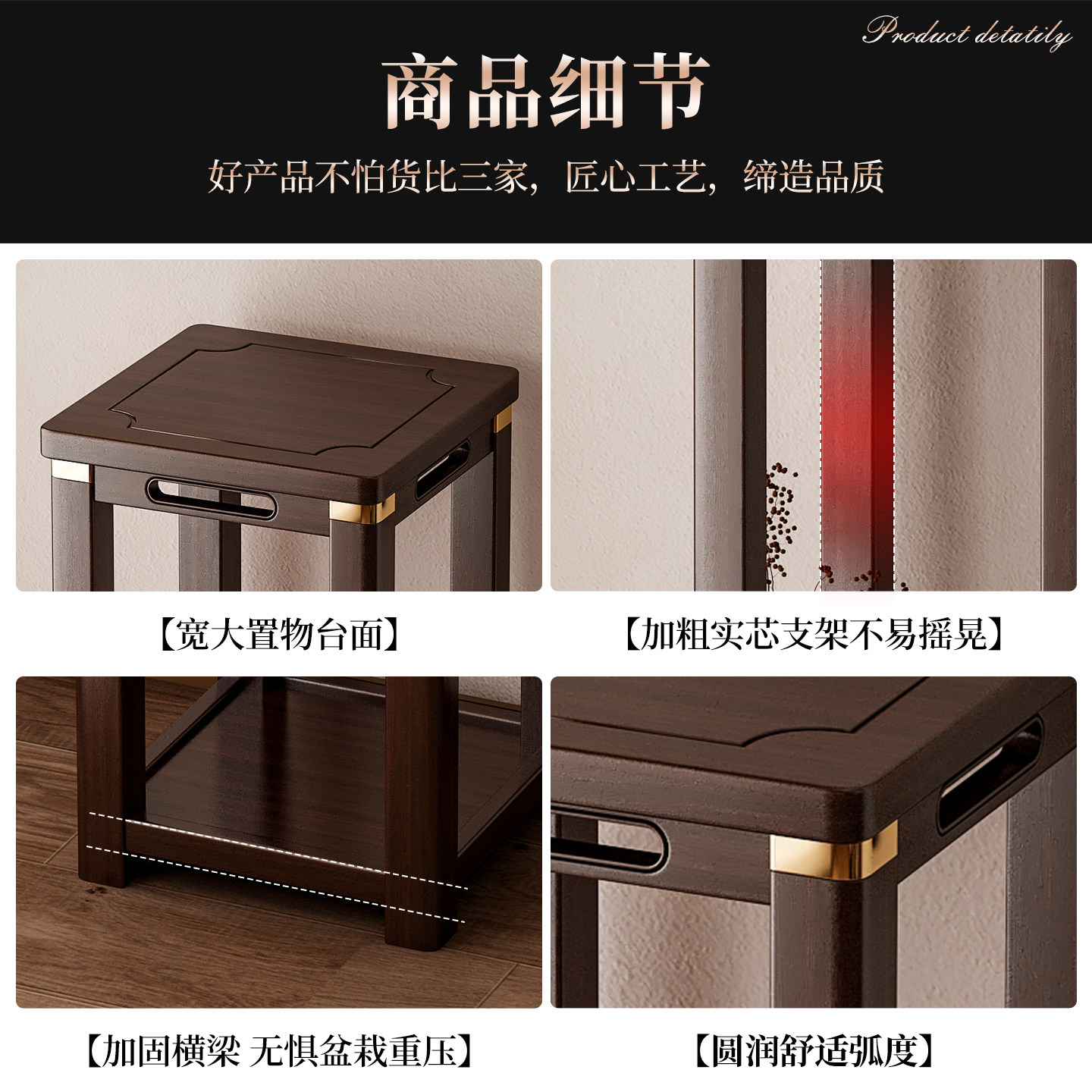 Product detatily

商品细节

好产品不怕货比三家，匠心工艺，缔造品质

【宽大置物台面】

【加粗实芯支架不易摇晃】

【加固横梁 无惧盆栽重压】

【圆润舒适弧度】