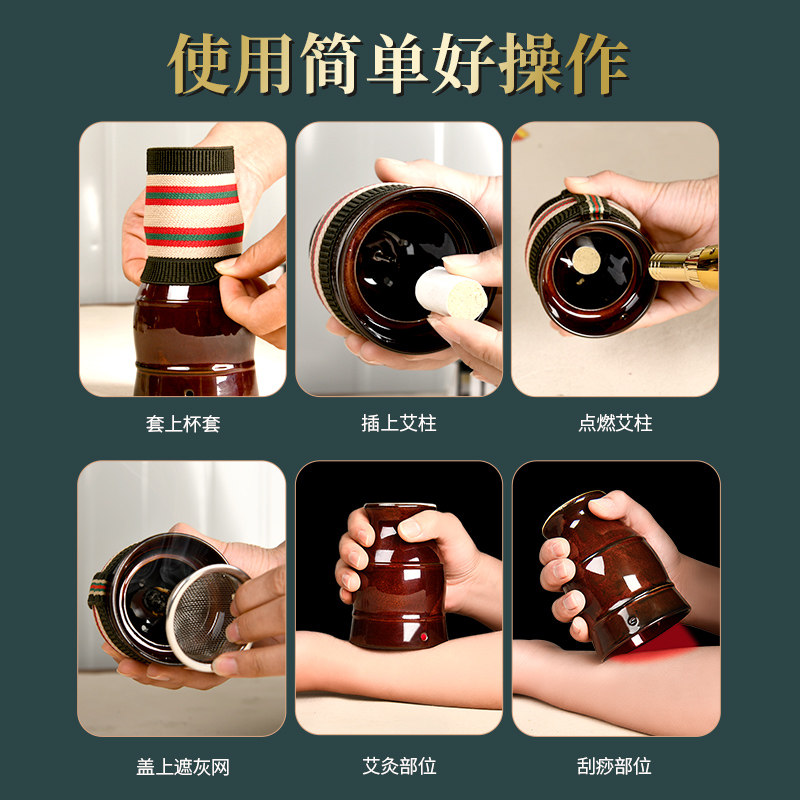 使用简单好操作

套上杯套

插上艾柱

点燃艾柱

盖上遮灰网

艾灸部位

刮痧部位