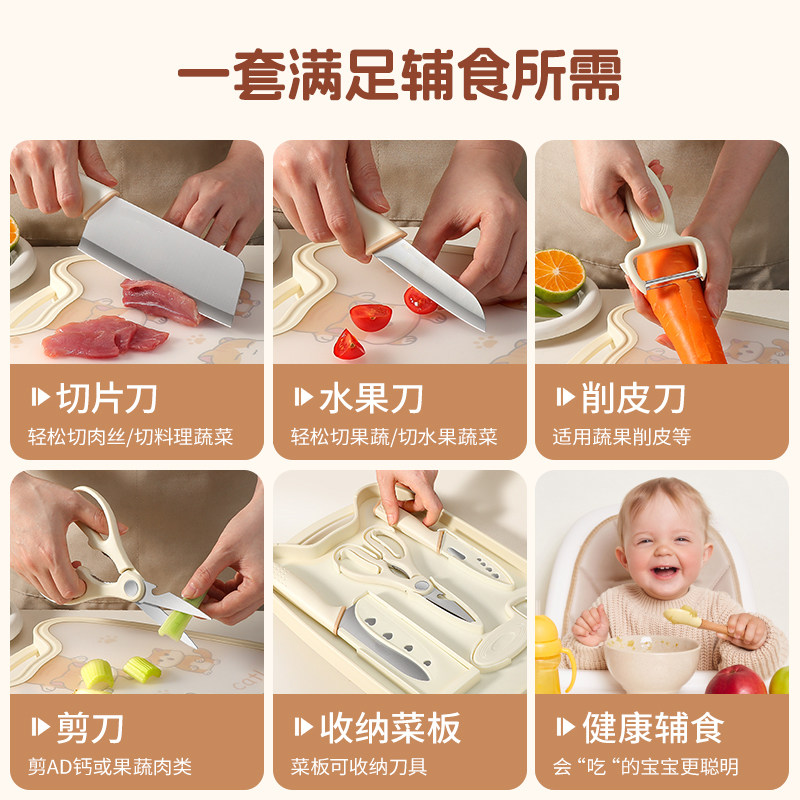 一套满足辅食所需

切片刀
轻松切肉丝/切料理蔬菜

水果刀
轻松切果蔬/切水果蔬菜

削皮刀
适用蔬果削皮等

剪刀
剪AD钙或果蔬肉类

收纳菜板
菜板可收纳刀具

健康辅食
会“吃“的宝宝更聪明