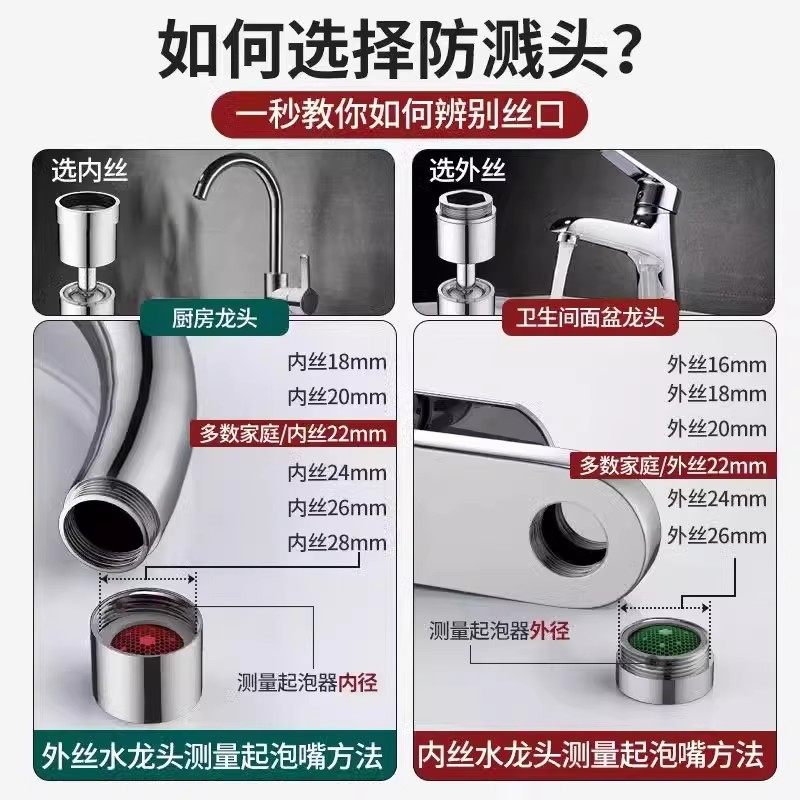 如何选择防溅头？

一秒教你如何辨别丝口

选内丝

厨房龙头

内丝18mm
内丝20mm
多数家庭/内丝22mm
内丝24mm
内丝26mm
内丝28mm

测量起泡器内径

外丝水龙头测量起泡嘴方法

选外丝

卫生间面盆龙头

外丝16mm
外丝18mm
外丝20mm
多数家庭/外丝22mm
外丝24mm
外丝26mm

测量起泡器外径

内丝水龙头测量起泡嘴方法