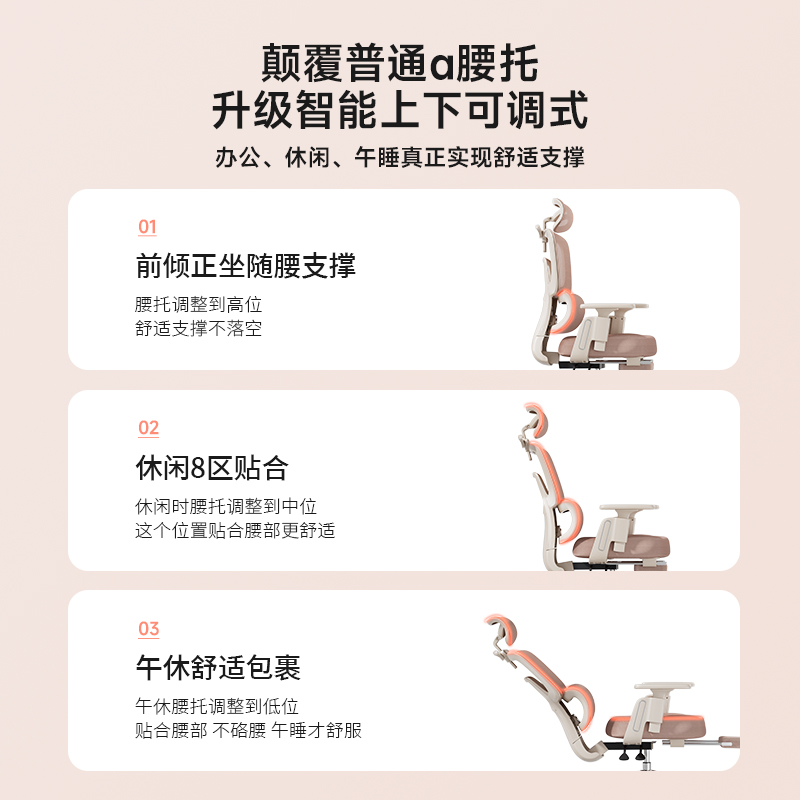 颠覆普通a腰托
升级智能上下可调式
办公、休闲、午睡真正实现舒适支撑

01
前倾正坐随腰支撑
腰托调整到高位
舒适支撑不落空

02
休闲8区贴合
休闲时腰托调整到中位
这个位置贴合腰部更舒适

03
午休舒适包裹
午休腰托调整到低位
贴合腰部 不硌腰 午睡才舒服