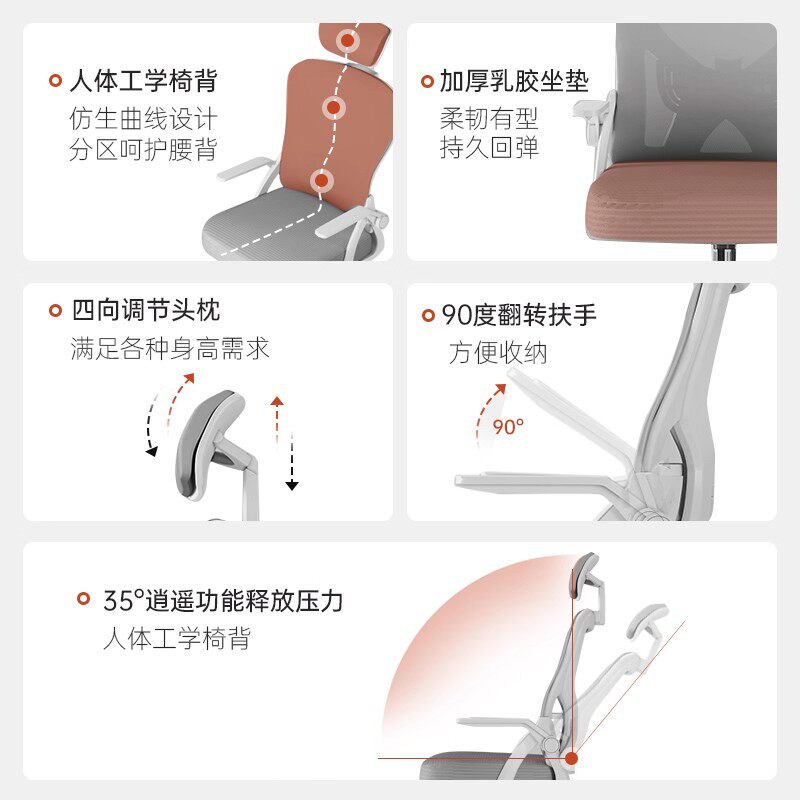 人体工学椅背
仿生曲线设计
分区呵护腰背

加厚乳胶坐垫
柔韧有型
持久回弹

四向调节头枕
满足各种身高需求

90度翻转扶手
方便收纳

90°

35°逍遥功能释放压力
人体工学椅背