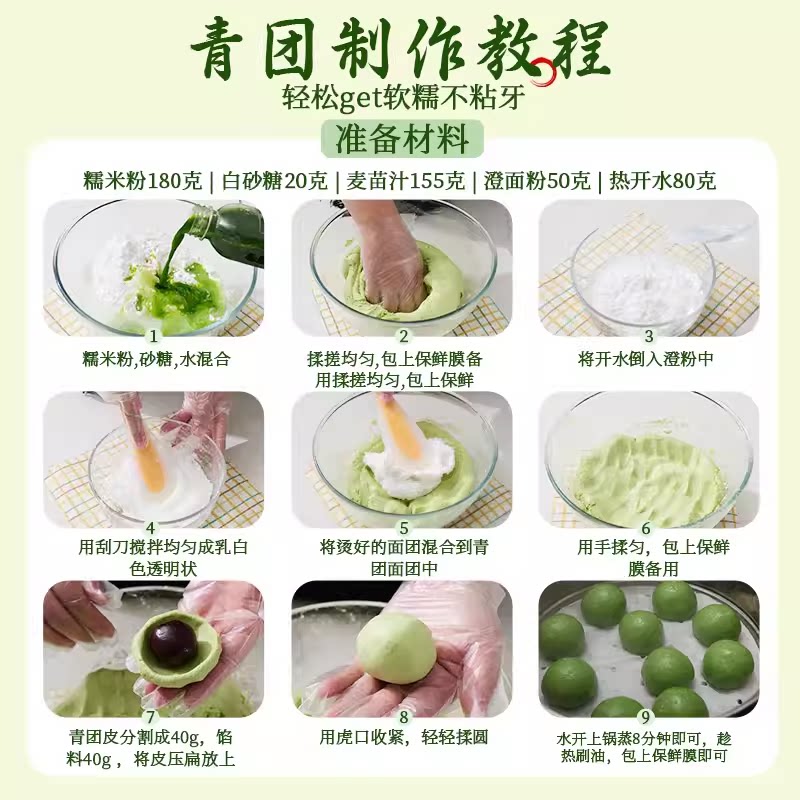 青团制作教程
轻松get软糯不粘牙

准备材料

糯米粉180克 | 白砂糖20克 | 麦苗汁155克 | 澄面粉50克 | 热开水80克

1
糯米粉,砂糖,水混合

2
揉搓均匀,包上保鲜膜备用揉搓均匀,包上保鲜

3
将开水倒入澄粉中

4
用刮刀搅拌均匀成乳白色透明状

5
将烫好的面团混合到青团面团中

6
用手揉匀，包上保鲜膜备用

7
青团皮分割成40g，馅料40g，将皮压扁放上

8
用虎口收紧，轻轻揉圆

9
水开上锅蒸8分钟即可，趁热刷油，包上保鲜膜即可