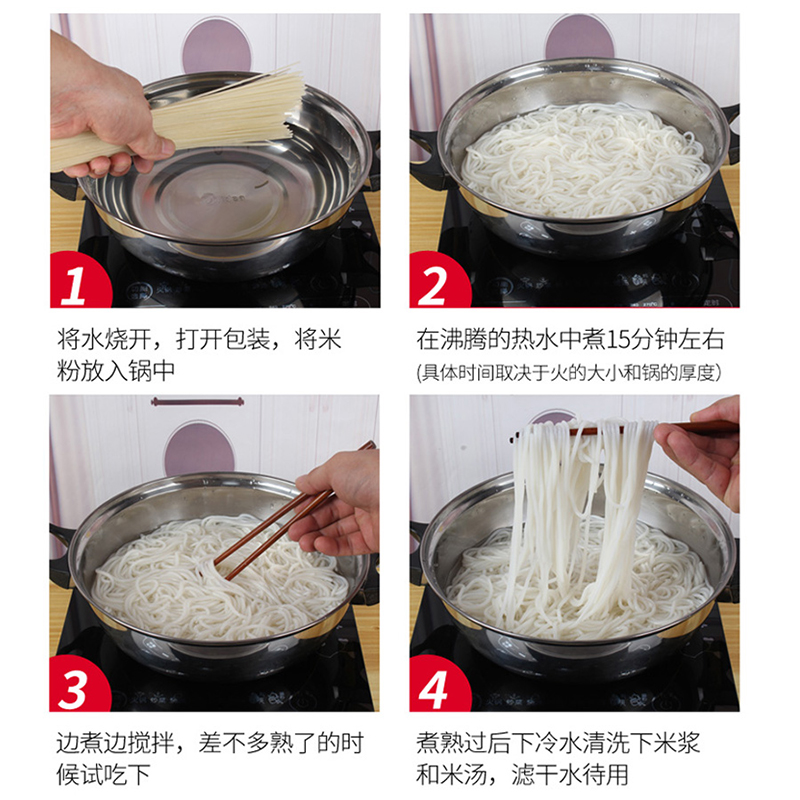 1

将水烧开，打开包装，将米粉放入锅中

2

在沸腾的热水中煮15分钟左右
(具体时间取决于火的大小和锅的厚度)

3

边煮边搅拌，差不多熟了的时候试吃下

4

煮熟过后下冷水清洗下米浆和米汤，滤干水待用