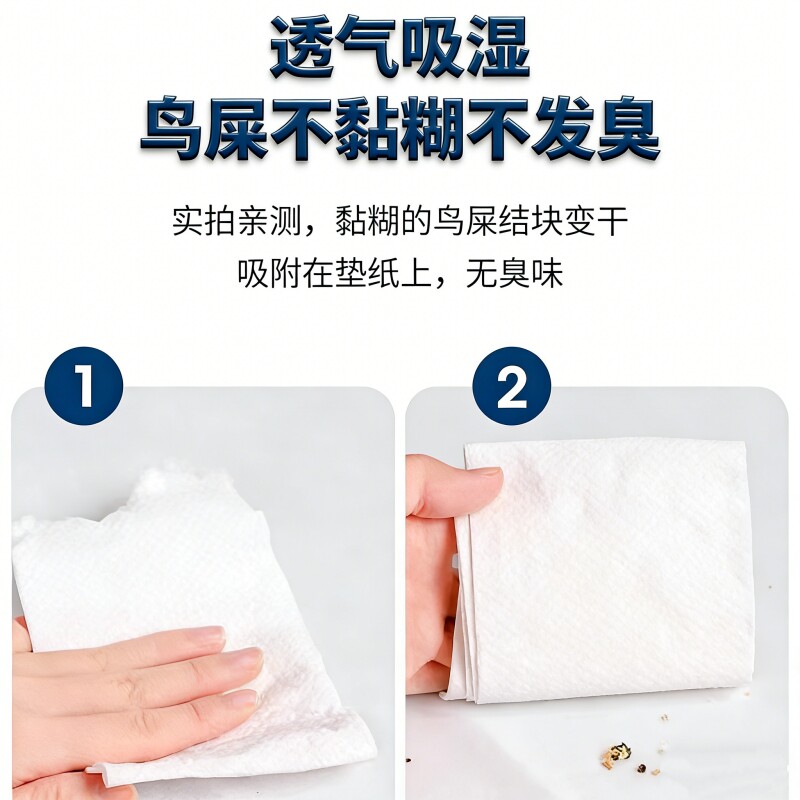 透气吸湿
鸟屎不黏糊不发臭

实拍亲测，黏糊的鸟屎结块变干
吸附在垫纸上，无臭味

1

2