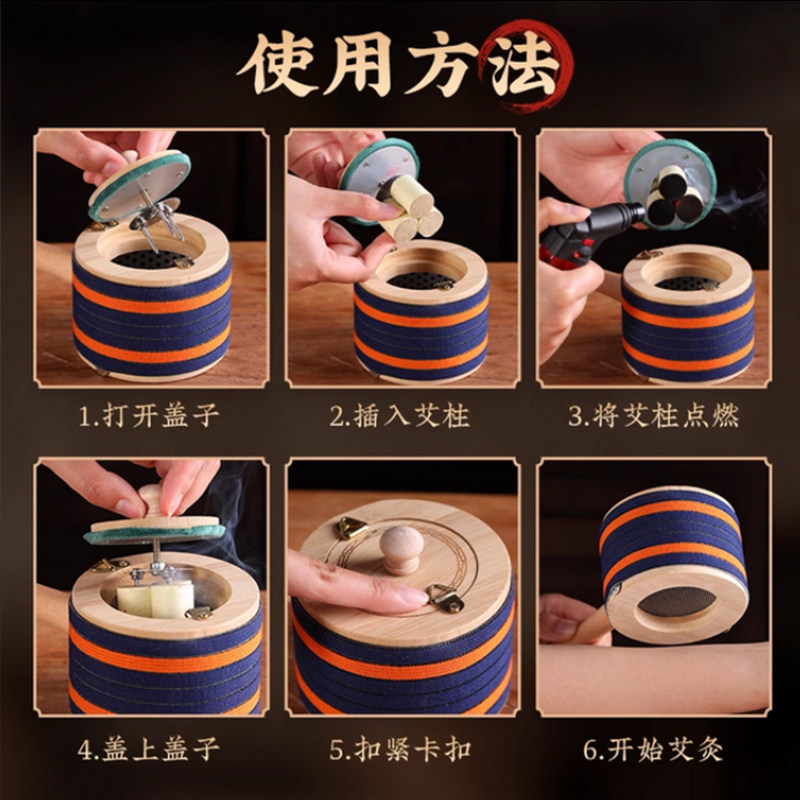 使用方法

1.打开盖子

2.插入艾柱

3.将艾柱点燃

4.盖上盖子

5.扣紧卡扣

6.开始艾灸