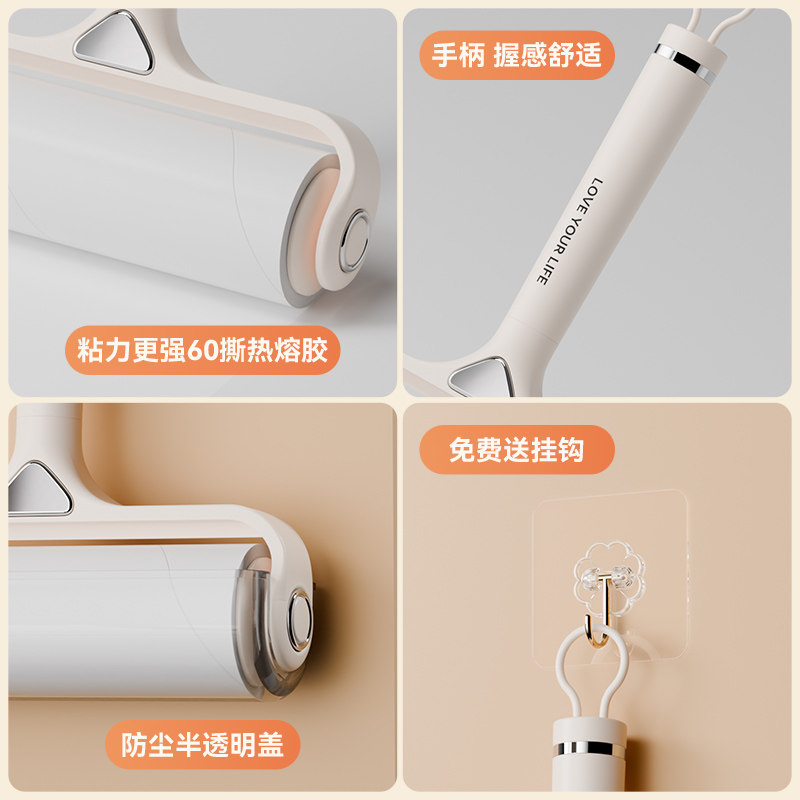 粘力更强60撕热熔胶

手柄 握感舒适

LOVE YOUR LIFE

防尘半透明盖

免费送挂钩