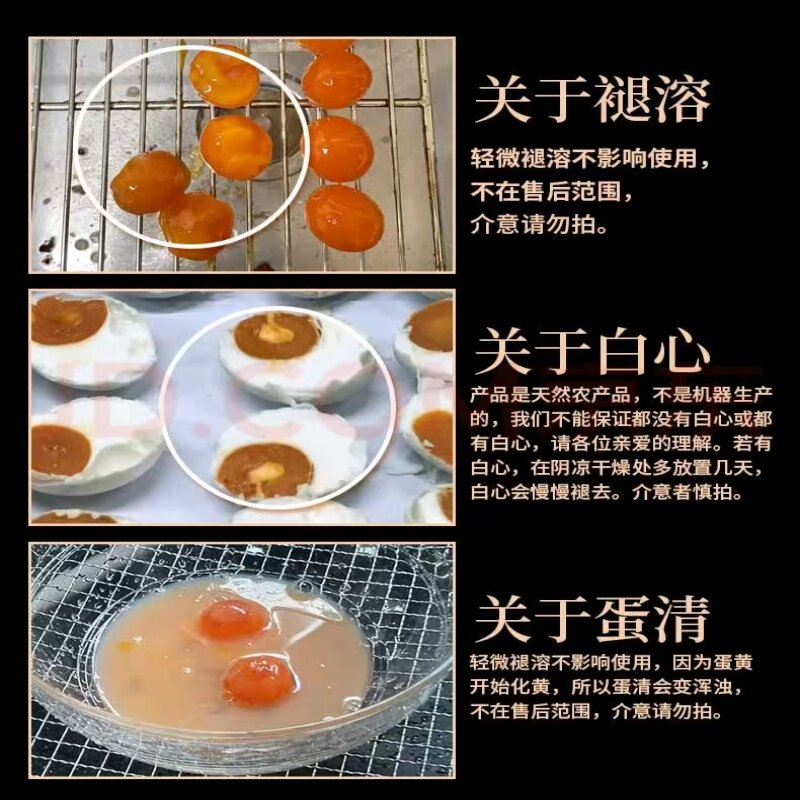 关于褪溶

轻微褪溶不影响使用，不在售后范围，介意请勿拍。

关于白心

产品是天然农产品，不是机器生产的，我们不能保证都没有白心或都有白心，请各位亲爱的理解。若有白心，在阴凉干燥处多放置几天，白心会慢慢褪去。介意者慎拍。

关于蛋清

轻微褪溶不影响使用，因为蛋黄开始化黄，所以蛋清会变浑浊，不在售后范围，介意请勿拍。