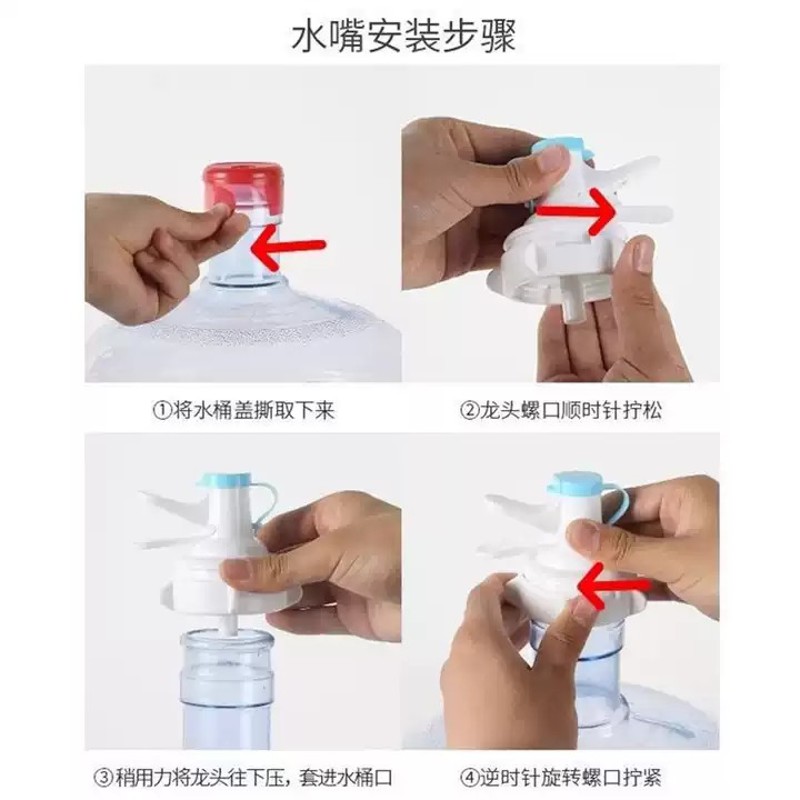 水嘴安装步骤

①将水桶盖撕取下来

②龙头螺口顺时针拧松

③稍用力将龙头往下压，套进水桶口

④逆时针旋转螺口拧紧