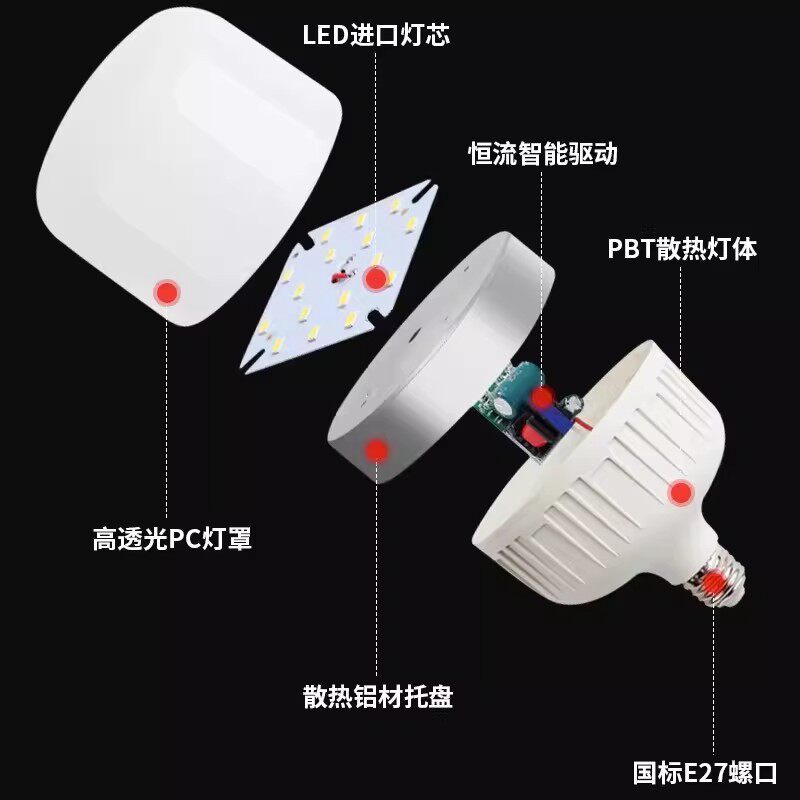 LED进口灯芯

恒流智能驱动

PBT散热灯体

高透光PC灯罩

散热铝材托盘

国标E27螺口