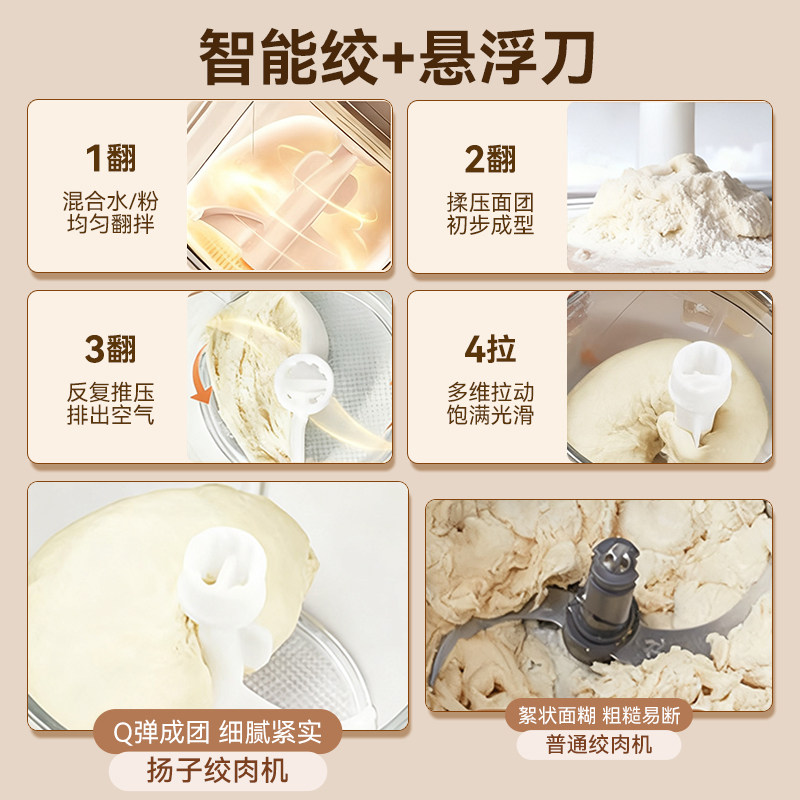 智能绞+悬浮刀

1翻
混合水/粉
均匀翻拌

2翻
揉压面团
初步成型

3翻
反复推压
排出空气

4拉
多维拉动
饱满光滑

Q弹成团 细腻紧实
扬子绞肉机

絮状面糊 粗糙易断
普通绞肉机