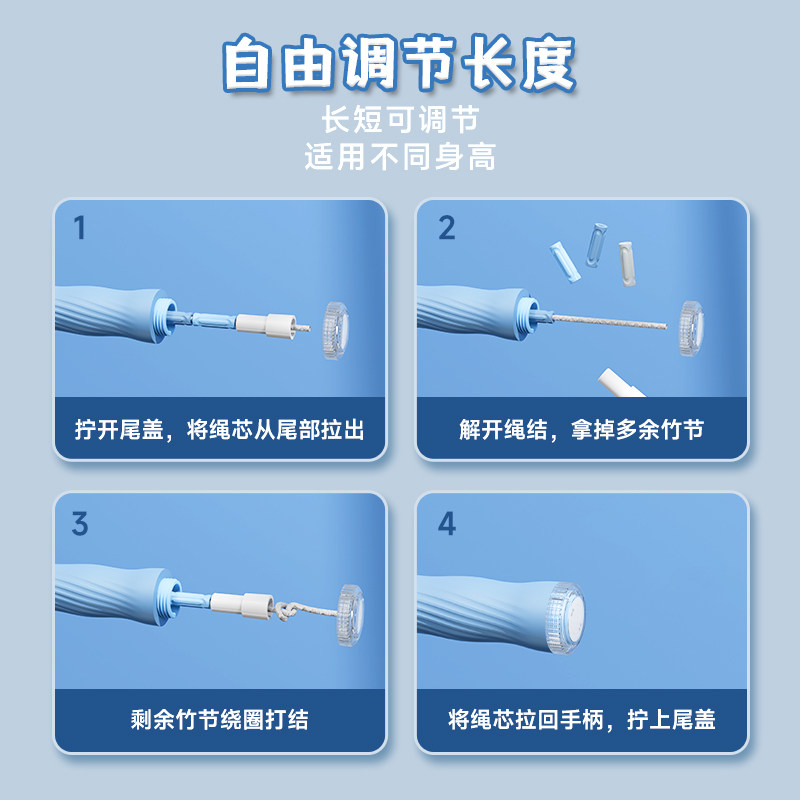 自由调节长度

长短可调节
适用不同身高

1

拧开尾盖，将绳芯从尾部拉出

2

解开绳结，拿掉多余竹节

3

剩余竹节绕圈打结

4

将绳芯拉回手柄，拧上尾盖