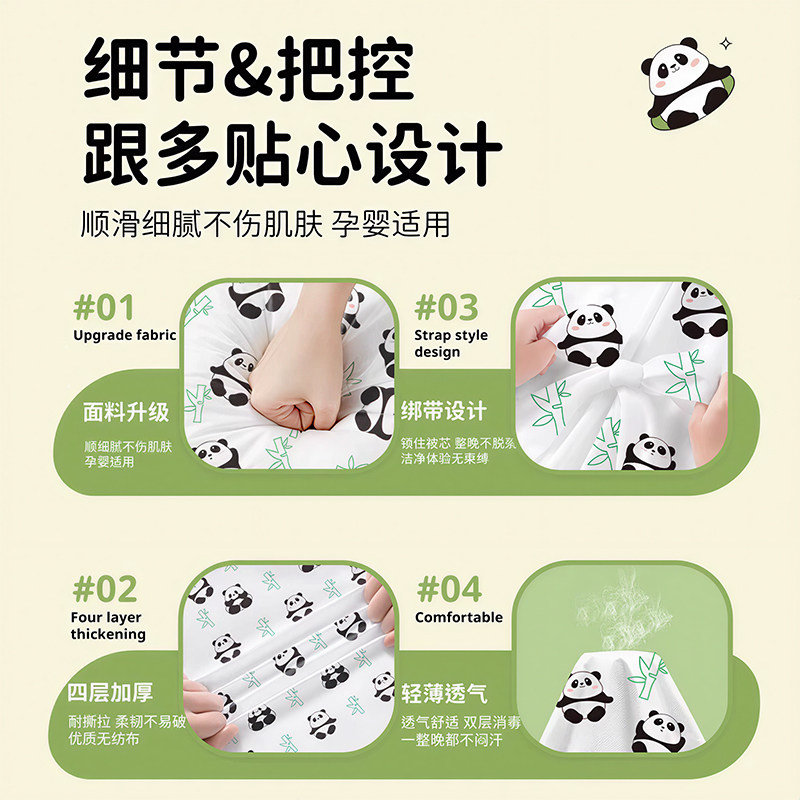 细节&把控
跟多贴心设计

顺滑细腻不伤肌肤 孕婴适用

#01
Upgrade fabric

面料升级
顺细腻不伤肌肤
孕婴适用

#03
Strap style design

绑带设计
锁住被芯 整晚不脱落
洁净体验无束缚

#02
Four layer thickening

四层加厚
耐撕拉 柔韧不易破
优质无纺布

#04
Comfortable

轻薄透气
透气舒适 双层消毒
一整晚都不闷汗