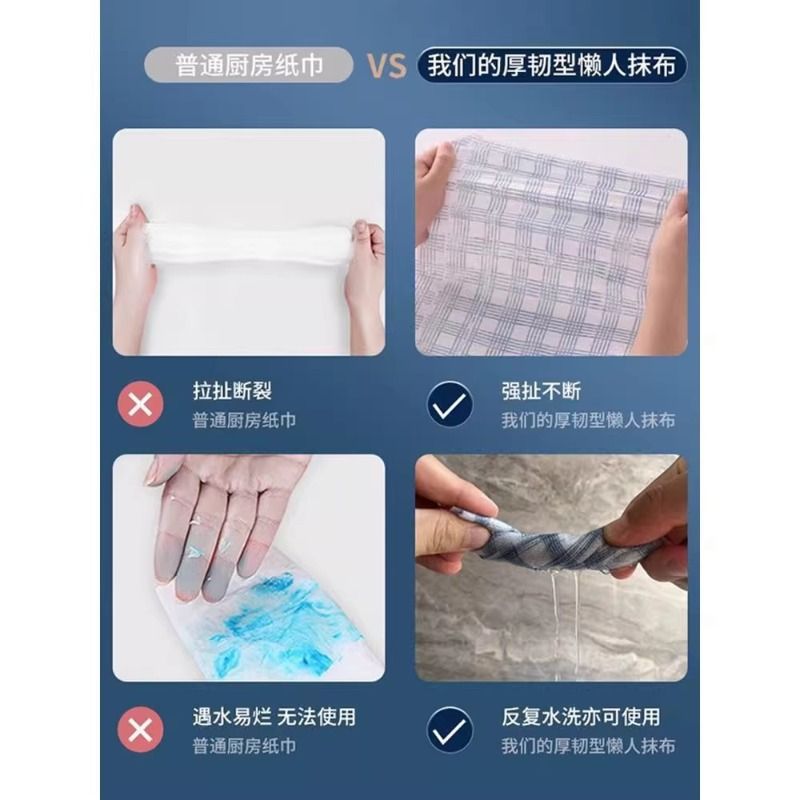 普通厨房纸巾 VS 我们的厚韧型懒人抹布

拉扯断裂
普通厨房纸巾

强扯不断
我们的厚韧型懒人抹布

遇水易烂 无法使用
普通厨房纸巾

反复水洗亦可使用
我们的厚韧型懒人抹布