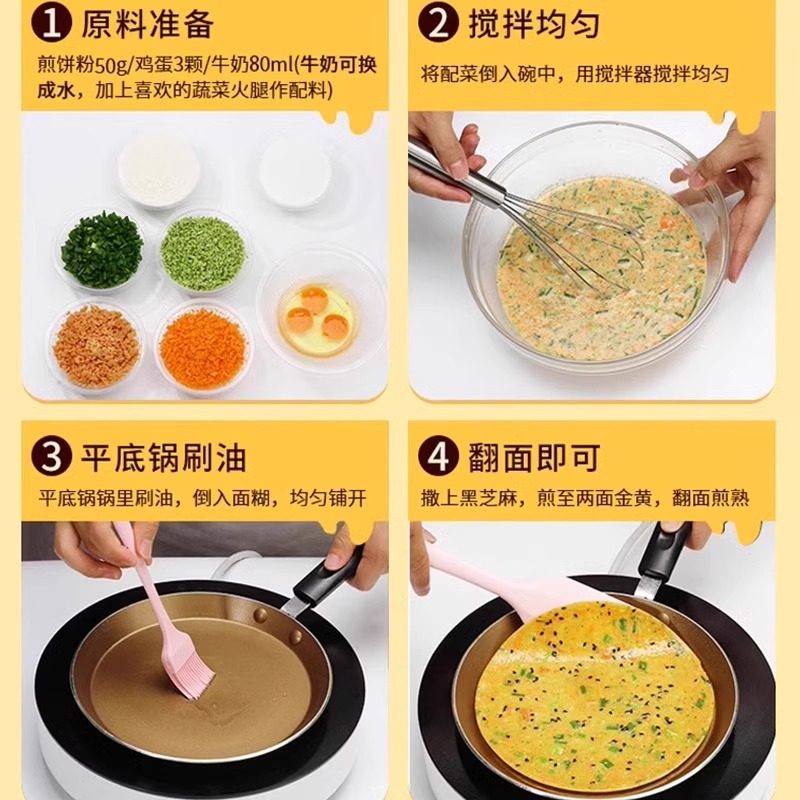 1 原料准备

煎饼粉50g/鸡蛋3颗/牛奶80ml(牛奶可换成水，加上喜欢的蔬菜火腿作配料)

2 搅拌均匀

将配菜倒入碗中，用搅拌器搅拌均匀

3 平底锅刷油

平底锅锅里刷油，倒入面糊，均匀铺开

4 翻面即可

撒上黑芝麻，煎至两面金黄，翻面煎熟