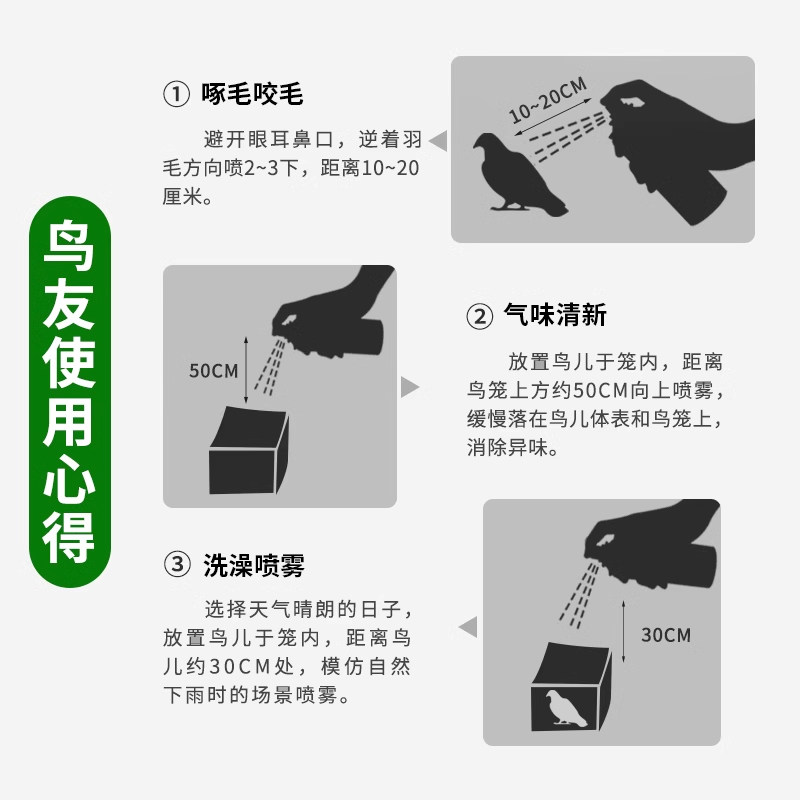 鸟友使用心得

① 啄毛咬毛

避开眼耳鼻口，逆着羽毛方向喷2~3下，距离10~20厘米。

10~20CM

50CM

② 气味清新

放置鸟儿于笼内，距离鸟笼上方约50CM向上喷雾，缓慢落在鸟儿体表和鸟笼上，消除异味。

③ 洗澡喷雾

选择天气晴朗的日子，放置鸟儿于笼内，距离鸟儿约30CM处，模仿自然下雨时的场景喷雾。

30CM