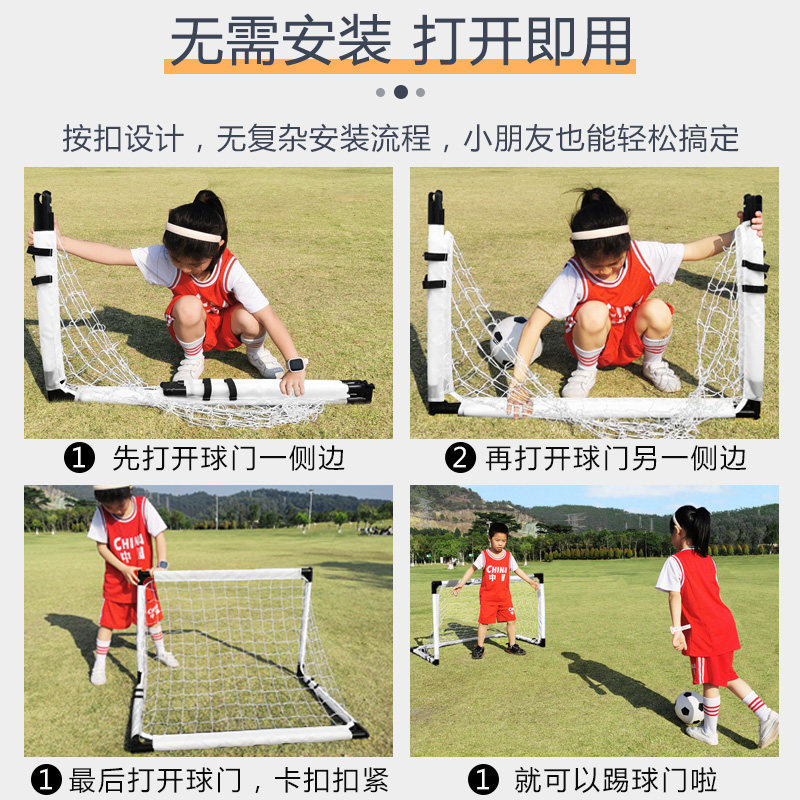 无需安装 打开即用

按扣设计，无复杂安装流程，小朋友也能轻松搞定

❶ 先打开球门一侧边

❷ 再打开球门另一侧边

CHINA 中国

❶ 最后打开球门，卡扣扣紧

CHINA 中国

❶ 就可以踢球门啦