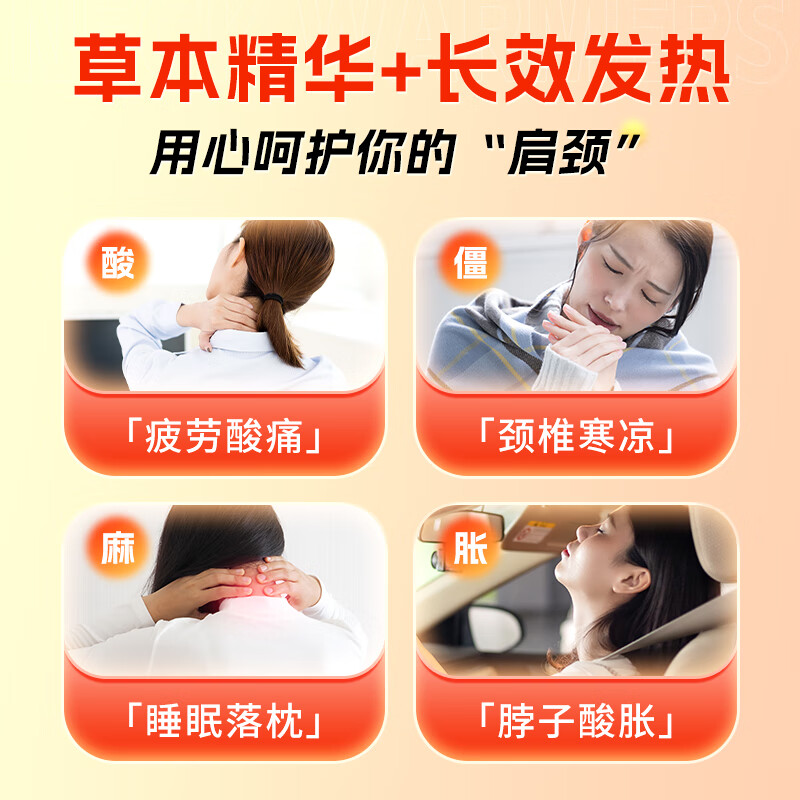 草本精华+长效发热

用心呵护你的“肩颈”

酸

「疲劳酸痛」

僵

「颈椎寒凉」

麻

「睡眠落枕」

胀

「脖子酸胀」