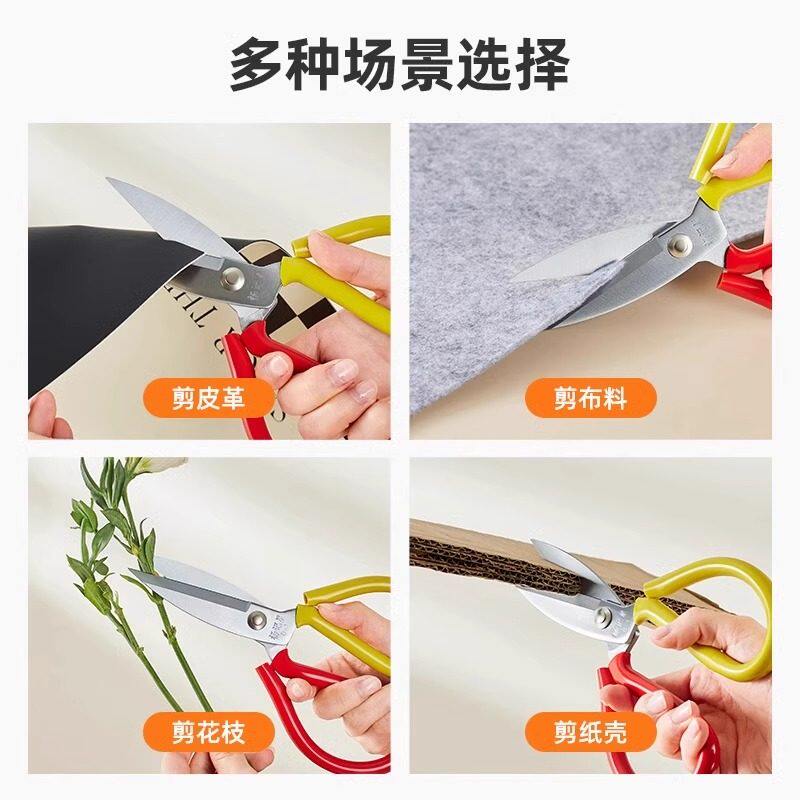 多种场景选择

剪皮革

剪布料

剪花枝

剪纸壳