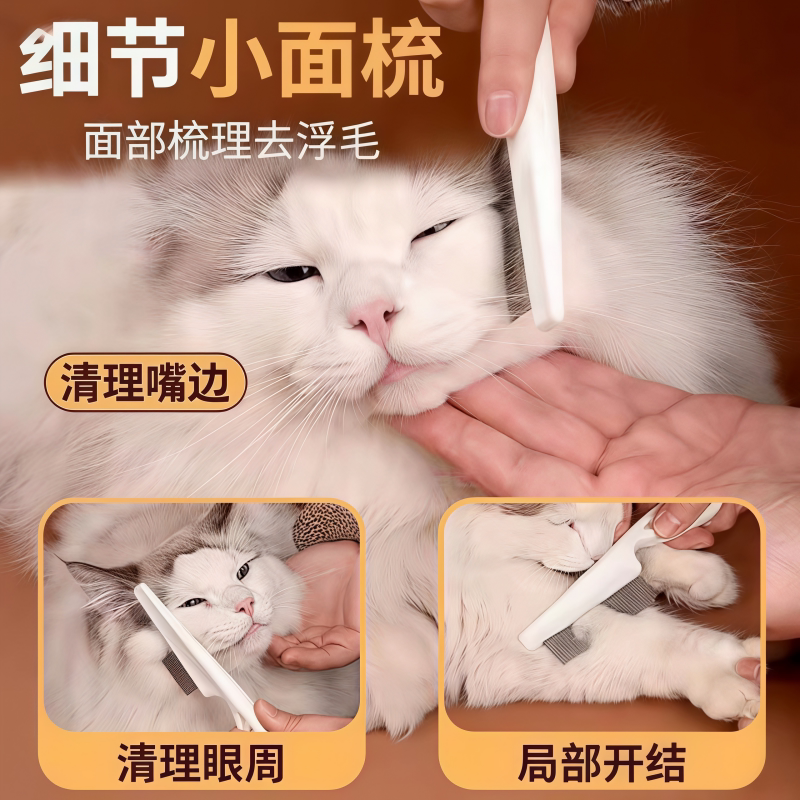 细节小面梳

面部梳理去浮毛

清理嘴边

清理眼周

局部开结