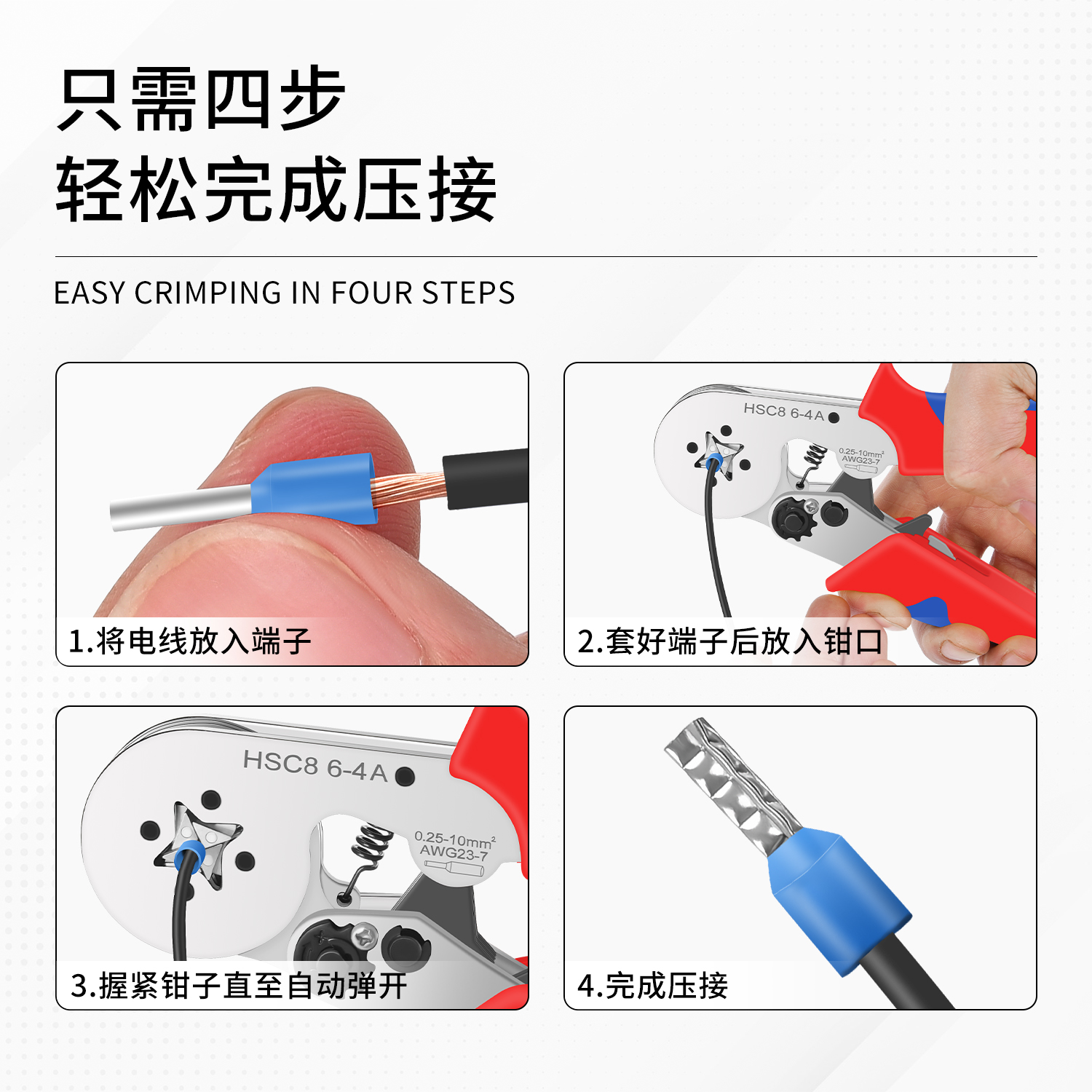 只需四步
轻松完成压接

EASY CRIMPING IN FOUR STEPS

1.将电线放入端子

HSC8 6-4A

0.25-10mm²
AWG23-7

2.套好端子后放入钳口

HSC8 6-4A

0.25-10mm²
AWG23-7

3.握紧钳子直至自动弹开

4.完成压接