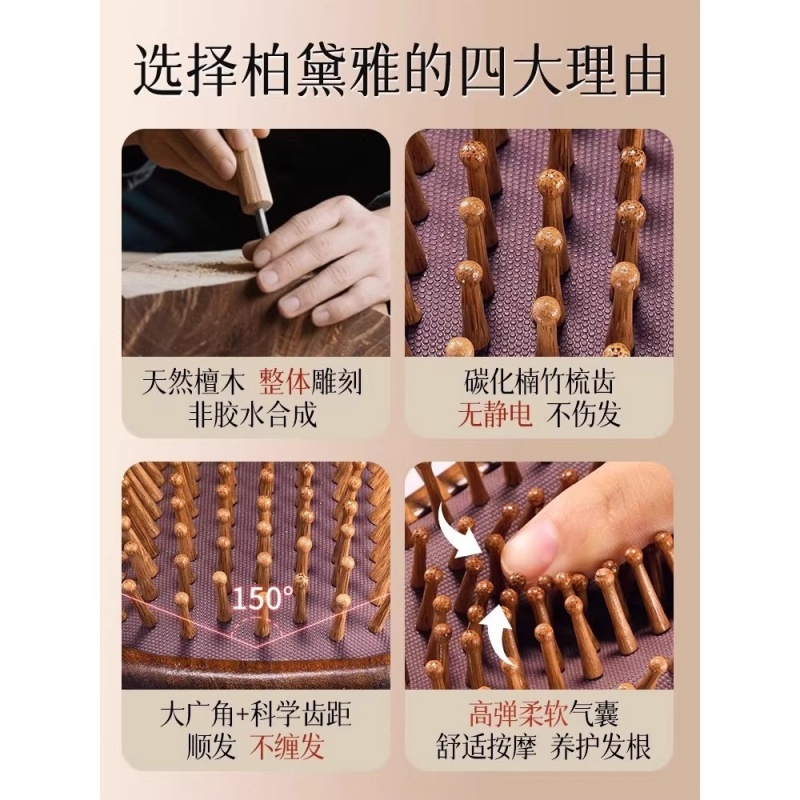 选择柏黛雅的四大理由

天然檀木 整体雕刻
非胶水合成

碳化楠竹梳齿
无静电 不伤发

150°

大广角+科学齿距
顺发 不缠发

高弹柔软气囊
舒适按摩 养护发根