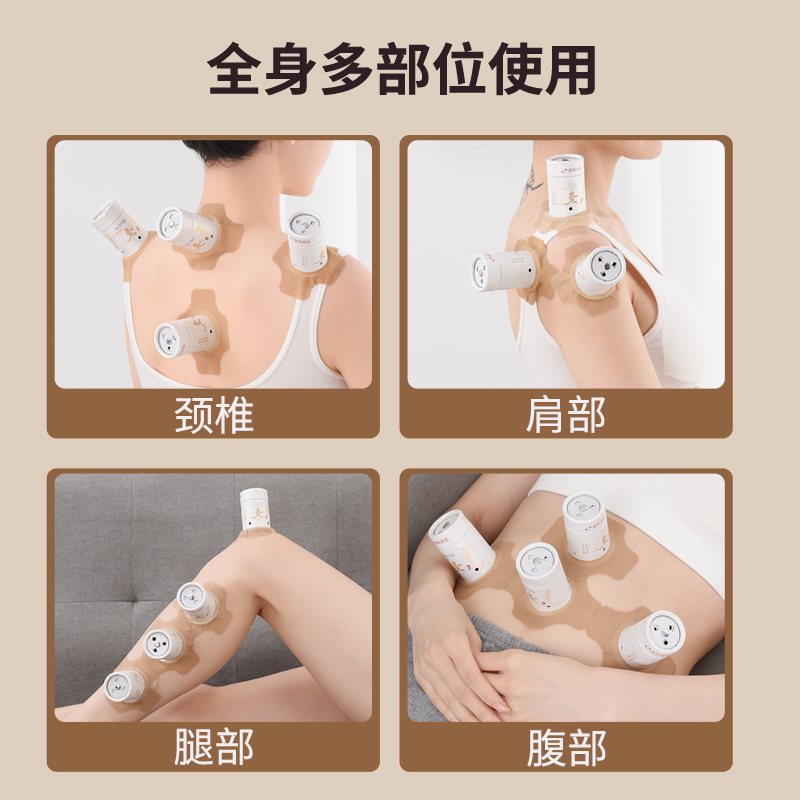 全身多部位使用

颈椎

肩部

腿部

腹部