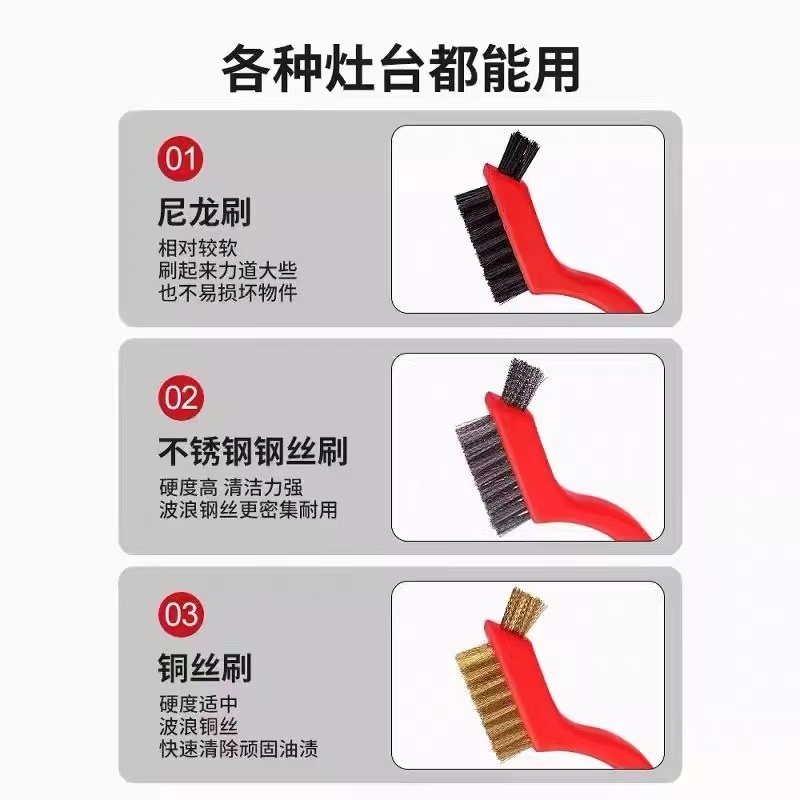 各种灶台都能用

01
尼龙刷
相对较软
刷起来力道大些
也不易损坏物件

02
不锈钢钢丝刷
硬度高 清洁力强
波浪钢丝更密集耐用

03
铜丝刷
硬度适中
波浪铜丝
快速清除顽固油渍