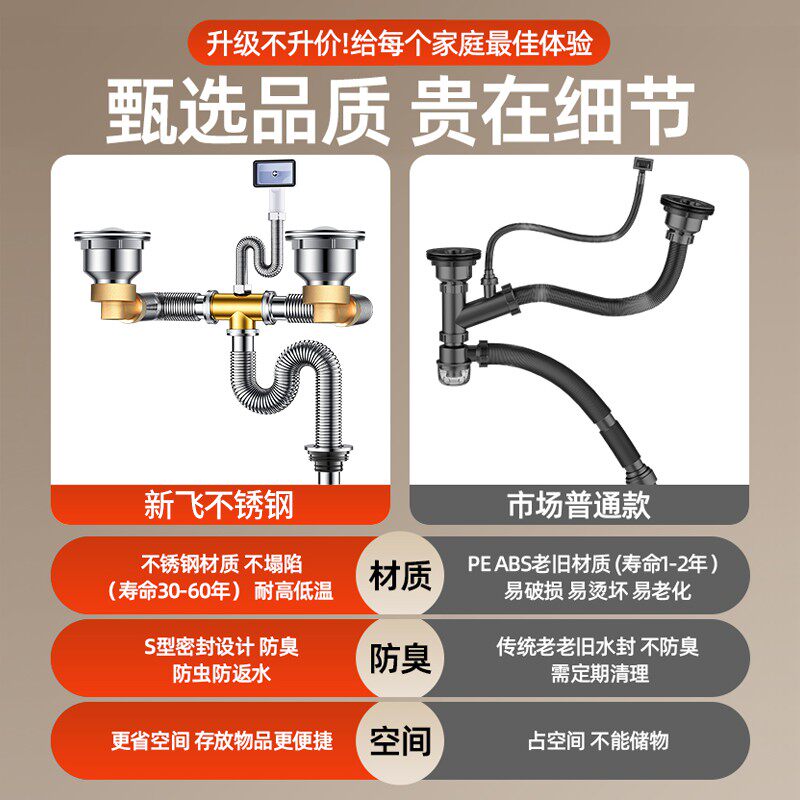 升级不升价!给每个家庭最佳体验

甄选品质 贵在细节

新飞不锈钢

市场普通款

不锈钢材质 不塌陷
（寿命30-60年） 耐高低温

材质

PE ABS老旧材质 (寿命1-2年）
易破损 易烫坏 易老化

S型密封设计 防臭
防虫防返水

防臭

传统老老旧水封 不防臭
需定期清理

更省空间 存放物品更便捷

空间

占空间 不能储物