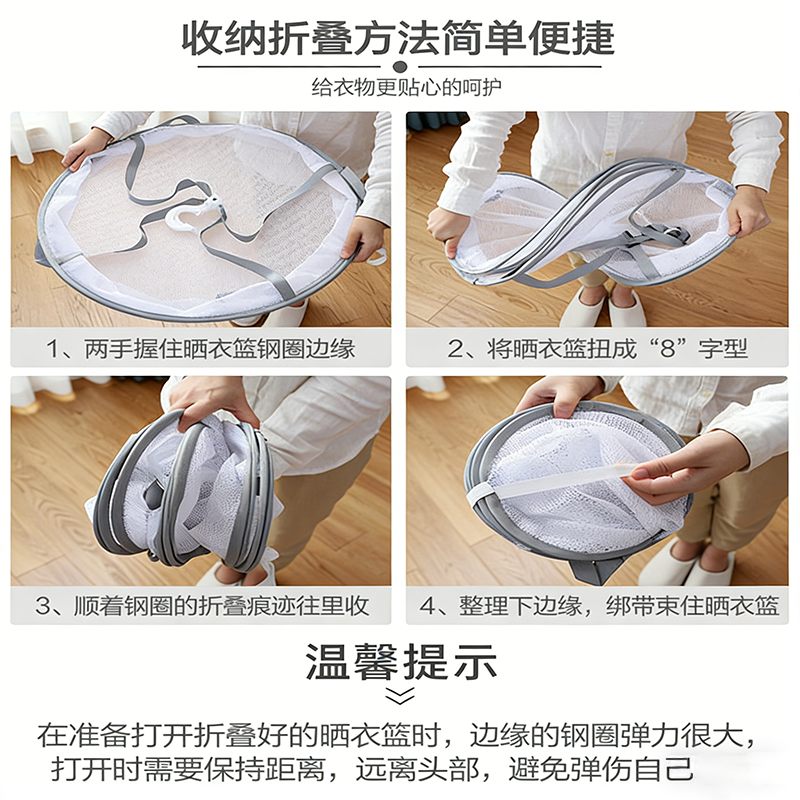 收纳折叠方法简单便捷

给衣物更贴心的呵护

1、两手握住晒衣篮钢圈边缘

2、将晒衣篮扭成“8”字型

3、顺着钢圈的折叠痕迹往里收

4、整理下边缘，绑带束住晒衣篮

温馨提示

在准备打开折叠好的晒衣篮时，边缘的钢圈弹力很大，打开时需要保持距离，远离头部，避免弹伤自己