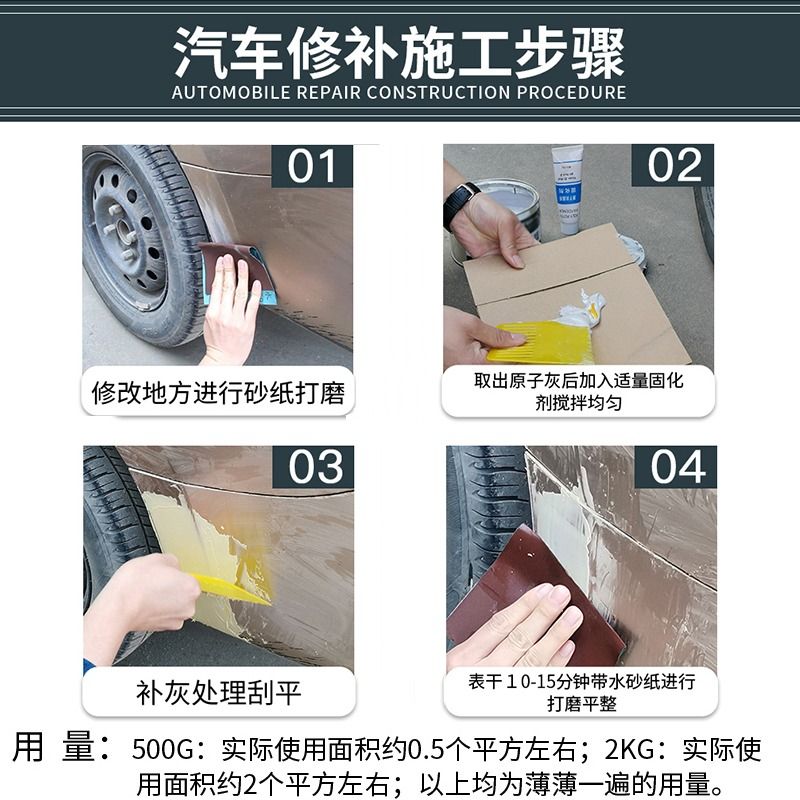 汽车修补施工步骤
AUTOMOBILE REPAIR CONSTRUCTION PROCEDURE

01
修改地方进行砂纸打磨

02
取出原子灰后加入适量固化剂搅拌均匀

03
补灰处理刮平

04
表干１0-15分钟带水砂纸进行打磨平整

用 量：500G：实际使用面积约0.5个平方左右；2KG：实际使用面积约2个平方左右；以上均为薄薄一遍的用量。