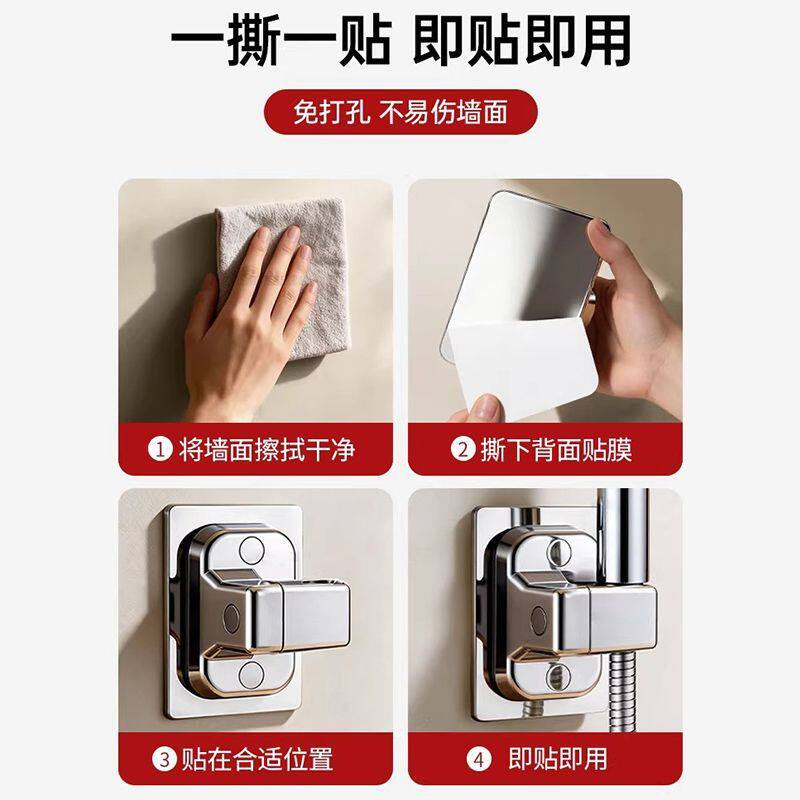 一撕一贴 即贴即用

免打孔 不易伤墙面

① 将墙面擦拭干净

② 撕下背面贴膜

③ 贴在合适位置

④ 即贴即用