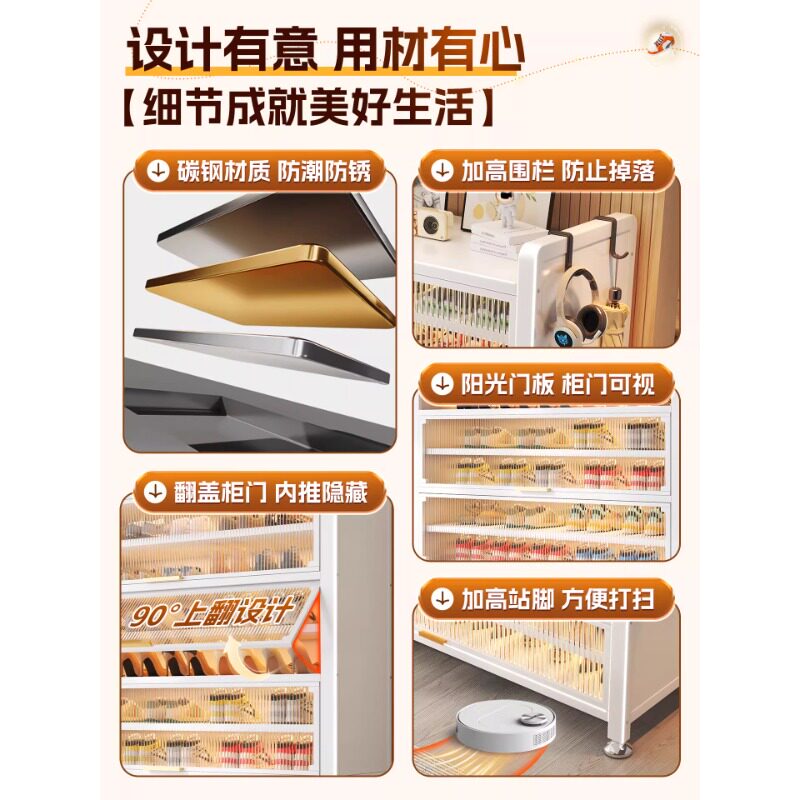 设计有意 用材有心
【细节成就美好生活】

碳钢材质 防潮防锈

加高围栏 防止掉落

阳光门板 柜门可视

翻盖柜门 内推隐藏

90°上翻设计

加高站脚 方便打扫