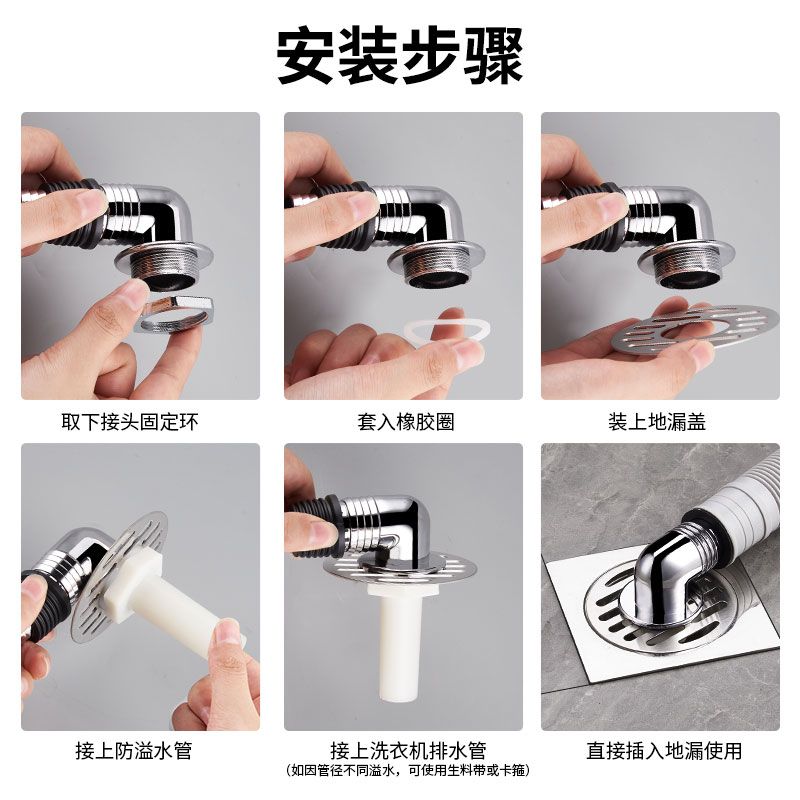 安装步骤

取下接头固定环

套入橡胶圈

装上地漏盖

接上防溢水管

接上洗衣机排水管
（如因管径不同溢水，可使用生料带或卡箍）

直接插入地漏使用