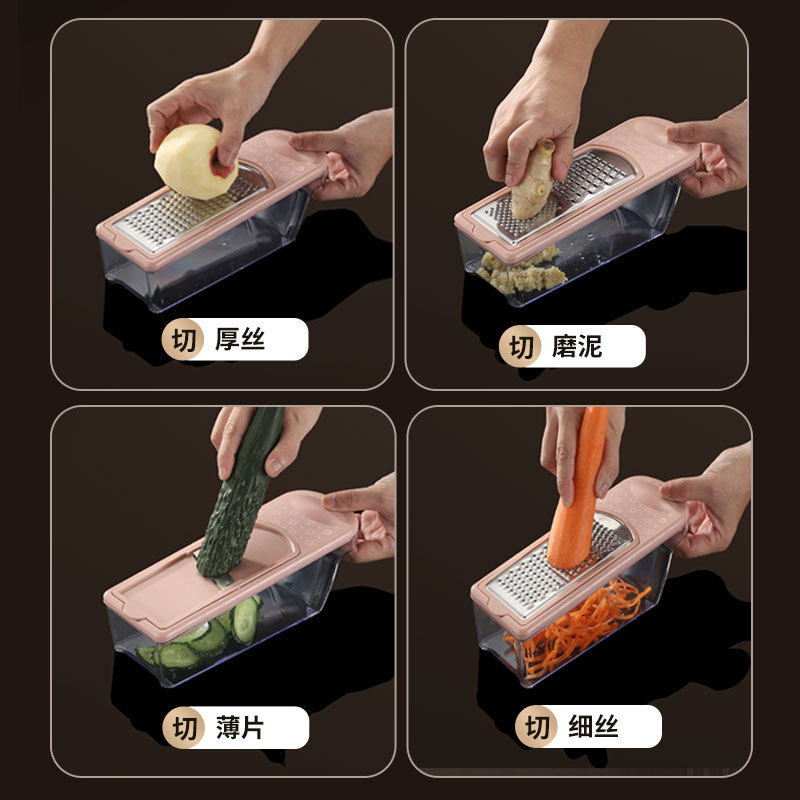 切 厚丝

切 磨泥

切 薄片

切 细丝