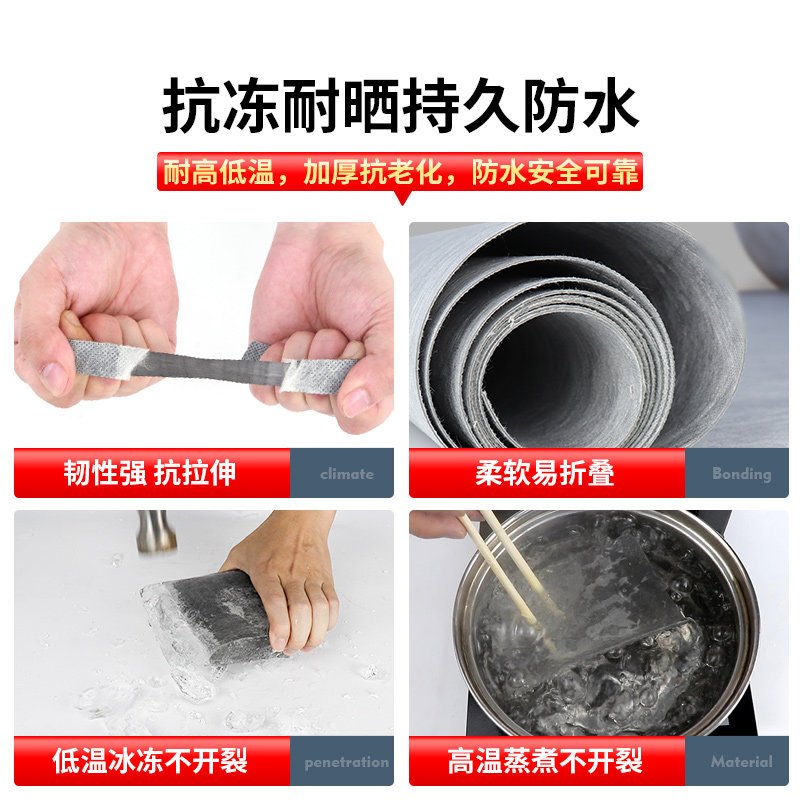 抗冻耐晒持久防水

耐高低温，加厚抗老化，防水安全可靠

韧性强 抗拉伸

climate

柔软易折叠

Bonding

低温冰冻不开裂

penetration

高温蒸煮不开裂

Material