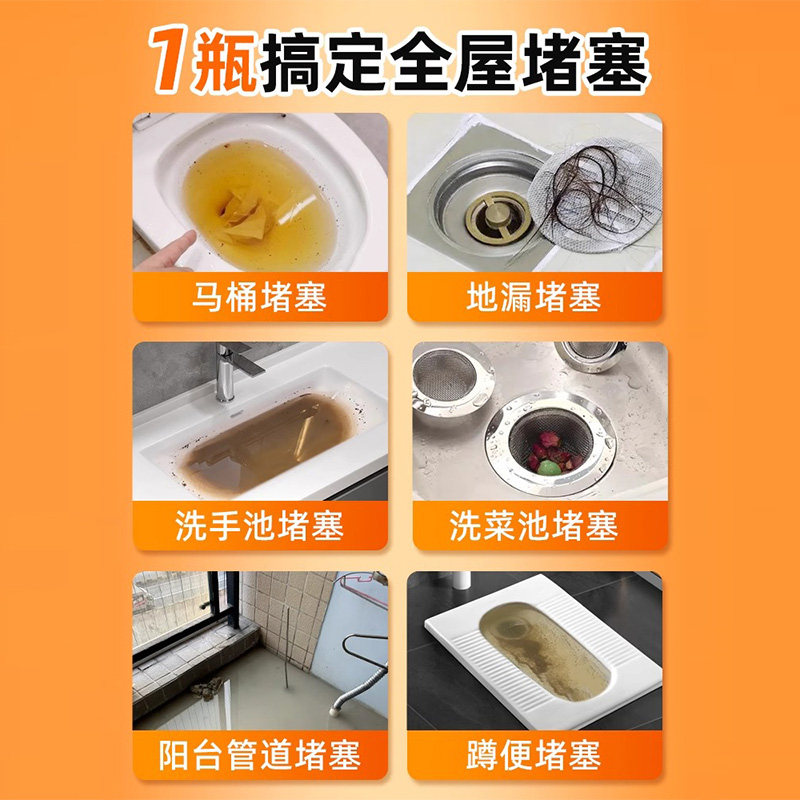 1瓶搞定全屋堵塞

马桶堵塞

地漏堵塞

洗手池堵塞

洗菜池堵塞

阳台管道堵塞

蹲便堵塞