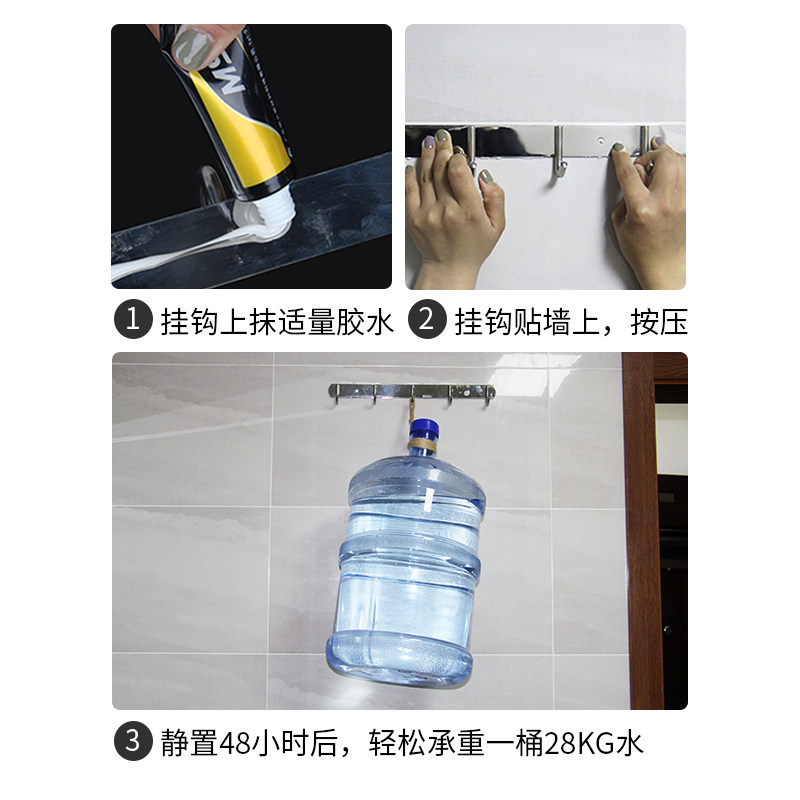 MS

1 挂钩上抹适量胶水 2 挂钩贴墙上，按压

3 静置48小时后，轻松承重一桶28KG水