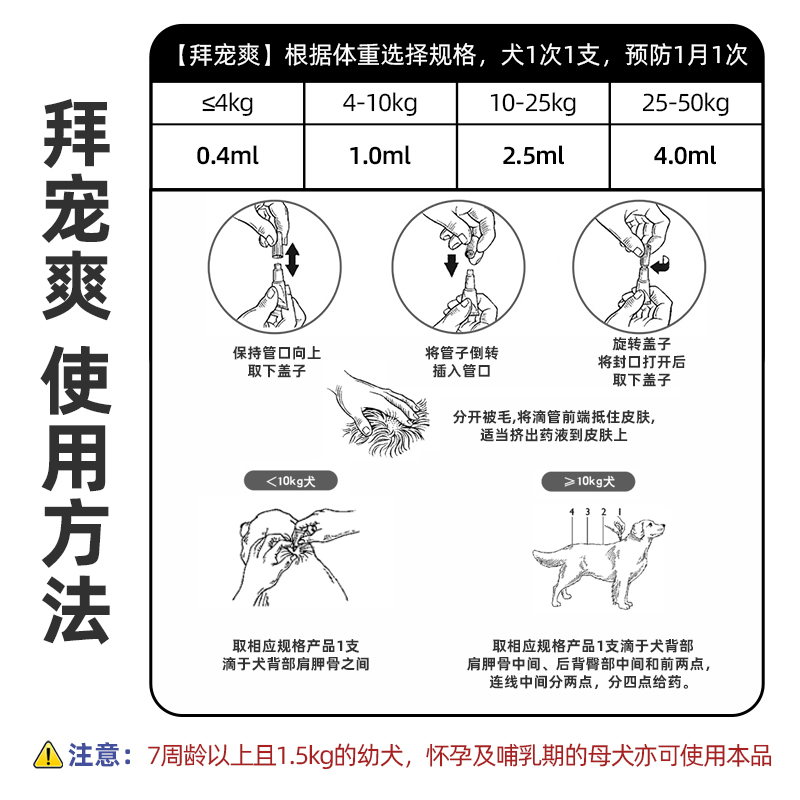 拜宠爽 使用方法

【拜宠爽】根据体重选择规格，犬1次1支，预防1月1次

| ≤4kg | 4-10kg | 10-25kg | 25-50kg |
|---|---|---|---|
| 0.4ml | 1.0ml | 2.5ml | 4.0ml |

保持管口向上
取下盖子

将管子倒转
插入管口

旋转盖子
将封口打开后
取下盖子

分开被毛,将滴管前端抵住皮肤,
适当挤出药液到皮肤上

＜10kg犬

≥10kg犬

4 3 2 1

取相应规格产品1支
滴于犬背部肩胛骨之间

取相应规格产品1支滴于犬背部
肩胛骨中间、后背臀部中间和前两点，
连线中间分两点，分四点给药。

注意：7周龄以上且1.5kg的幼犬，怀孕及哺乳期的母犬亦可使用本品