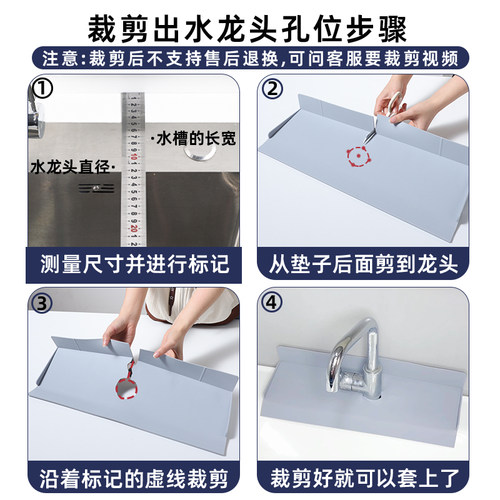 裁剪出水龙头孔位步骤

注意:裁剪后不支持售后退换,可问客服要裁剪视频

①

·水槽的长宽

水龙头直径·

测量尺寸并进行标记

②

从垫子后面剪到龙头

③

沿着标记的虚线裁剪

④

裁剪好就可以套上了