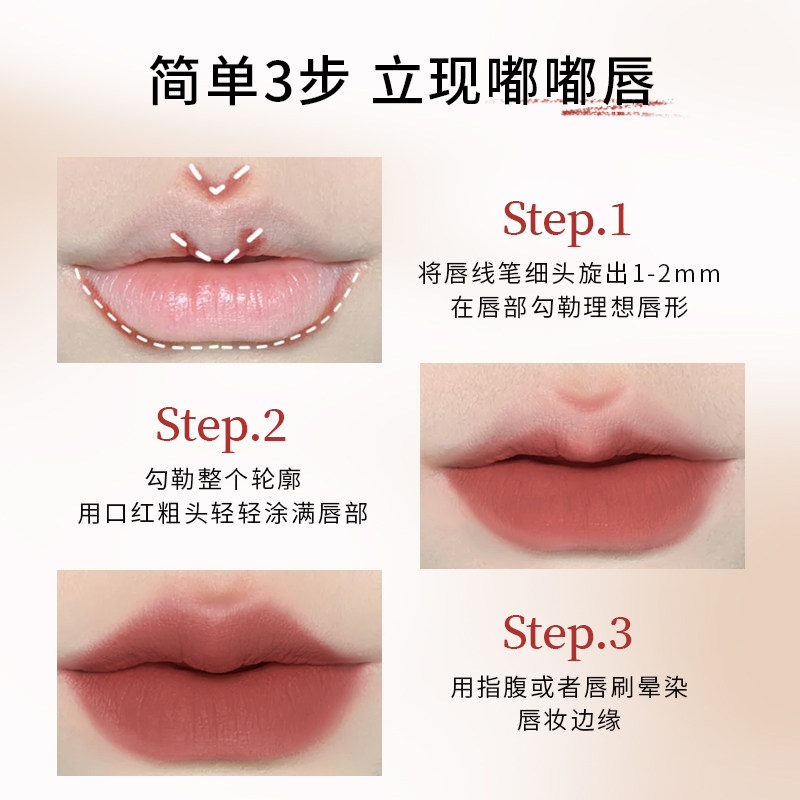 简单3步 立现嘟嘟唇

Step.1
将唇线笔细头旋出1-2mm
在唇部勾勒理想唇形

Step.2
勾勒整个轮廓
用口红粗头轻轻涂满唇部

Step.3
用指腹或者唇刷晕染
唇妆边缘