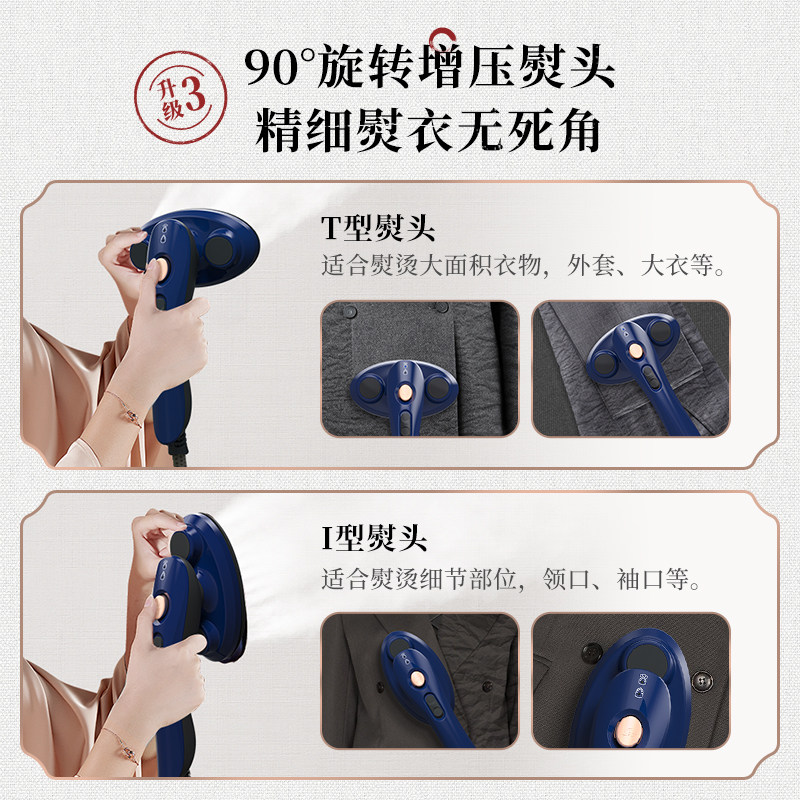 升级3

90°旋转增压熨头
精细熨衣无死角

T型熨头
适合熨烫大面积衣物，外套、大衣等。

I型熨头
适合熨烫细节部位，领口、袖口等。