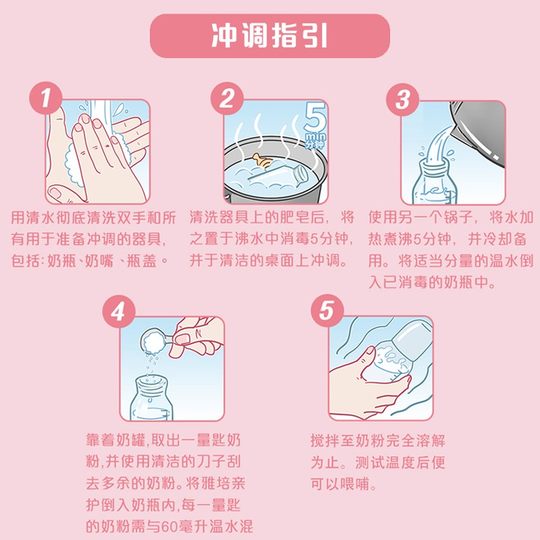 冲调指引

1

用清水彻底清洗双手和所有用于准备冲调的器具，包括：奶瓶、奶嘴、瓶盖。

2

5 min 分钟

清洗器具上的肥皂后，将之置于沸水中消毒5分钟，并于清洁的桌面上冲调。

3

使用另一个锅子，将水加热煮沸5分钟，并冷却备用。将适当分量的温水倒入已消毒的奶瓶中。

4

靠着奶罐，取出一量匙奶粉，并使用清洁的刀子刮去多余的奶粉。将雅培亲护倒入奶瓶内，每一量匙的奶粉需与60毫升温水混

5

搅拌至奶粉完全溶解为止。测试温度后便可以喂哺。