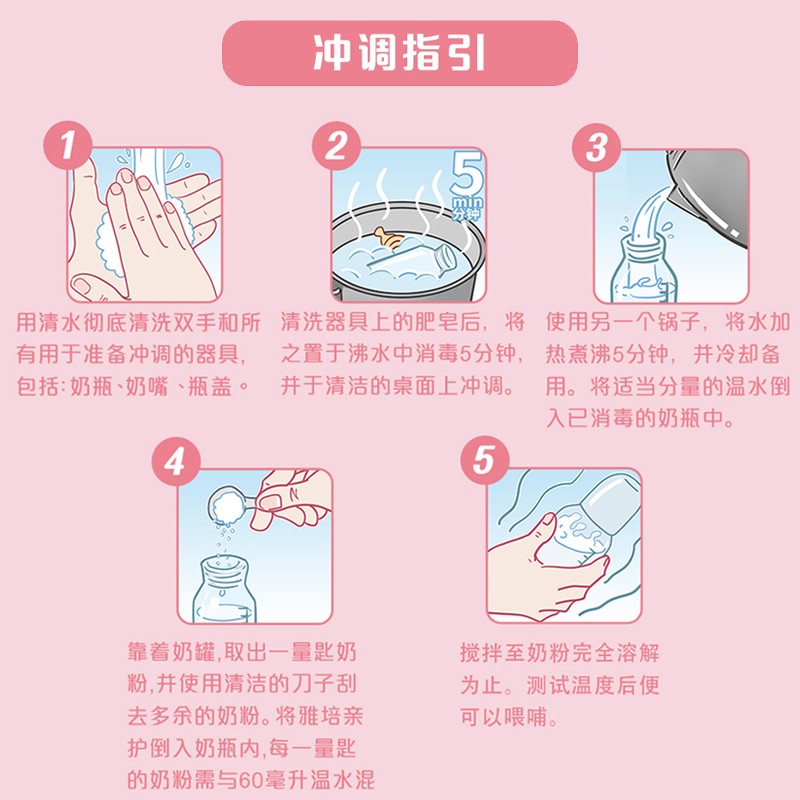 冲调指引

1

用清水彻底清洗双手和所有用于准备冲调的器具，包括：奶瓶、奶嘴、瓶盖。

2

5 min 分钟

清洗器具上的肥皂后，将之置于沸水中消毒5分钟，并于清洁的桌面上冲调。

3

使用另一个锅子，将水加热煮沸5分钟，并冷却备用。将适当分量的温水倒入已消毒的奶瓶中。

4

靠着奶罐,取出一量匙奶粉,并使用清洁的刀子刮去多余的奶粉。将雅培亲护倒入奶瓶内,每一量匙的奶粉需与60毫升温水混

5

搅拌至奶粉完全溶解为止。测试温度后便可以喂哺。