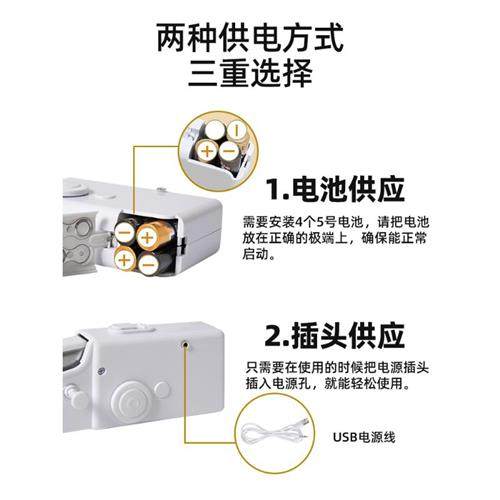 两种供电方式
三重选择

1.电池供应

需要安装4个5号电池，请把电池放在正确的极端上，确保能正常启动。

2.插头供应

只需要在使用的时候把电源插头插入电源孔，就能轻松使用。

USB电源线