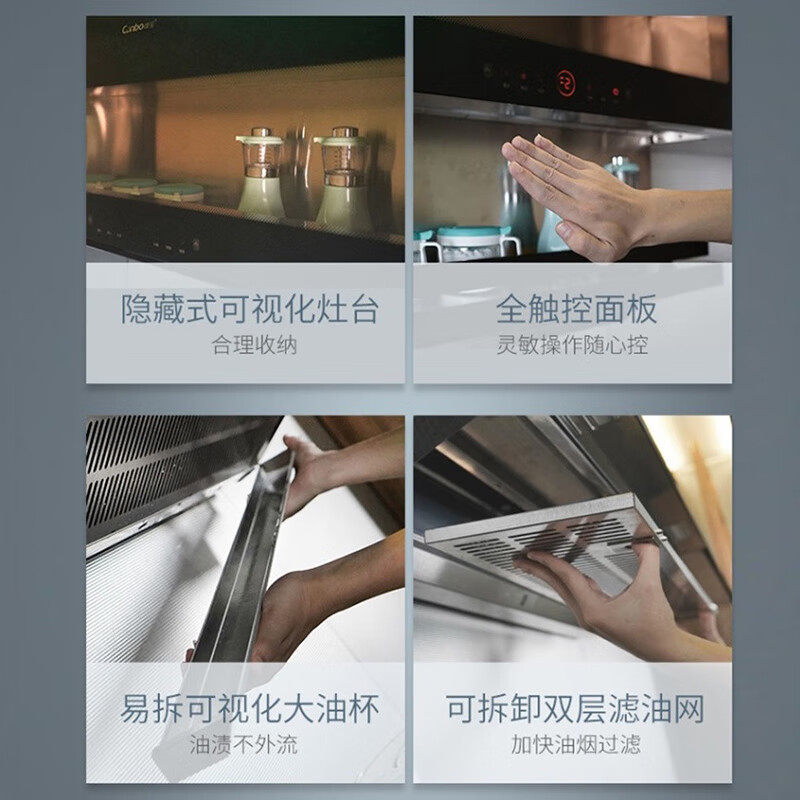 Canbo

隐藏式可视化灶台
合理收纳

全触控面板
灵敏操作随心控

易拆可视化大油杯
油渍不外流

可拆卸双层滤油网
加快油烟过滤