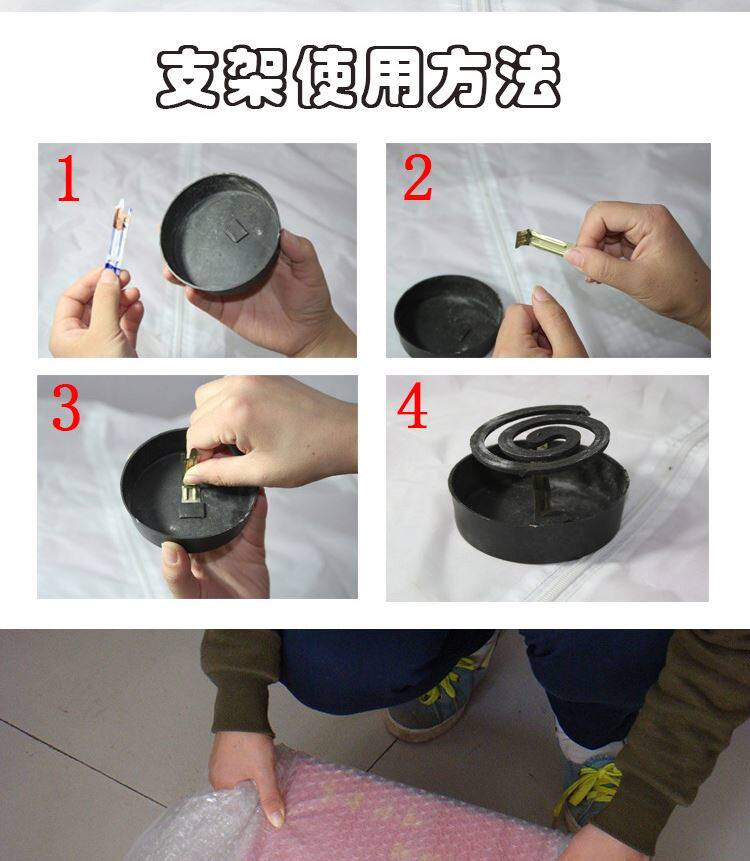 支架使用方法

1

2

3

4