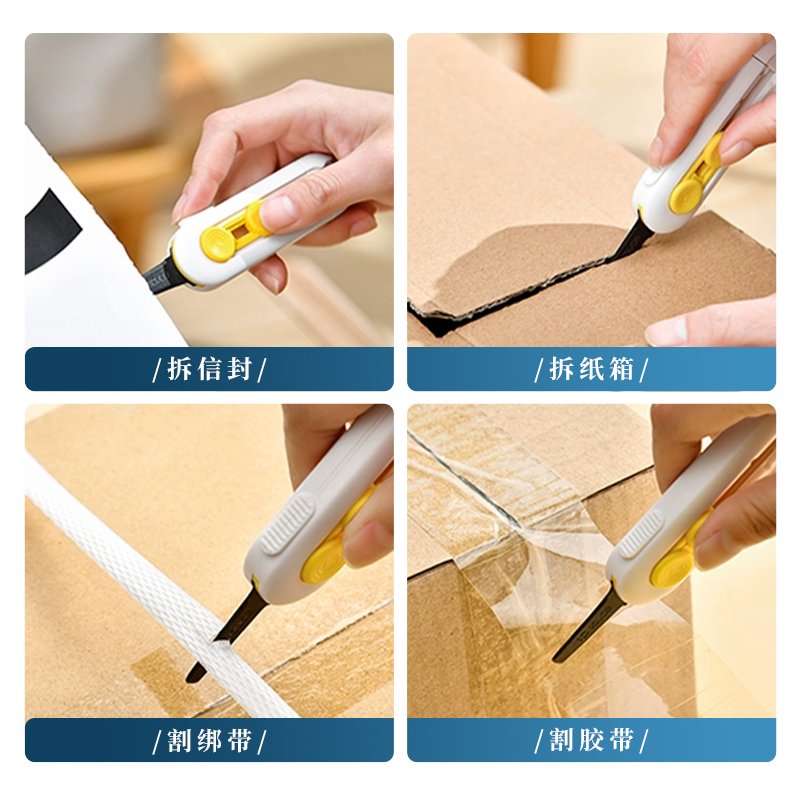 /拆信封/

/拆纸箱/

/割绑带/

/割胶带/