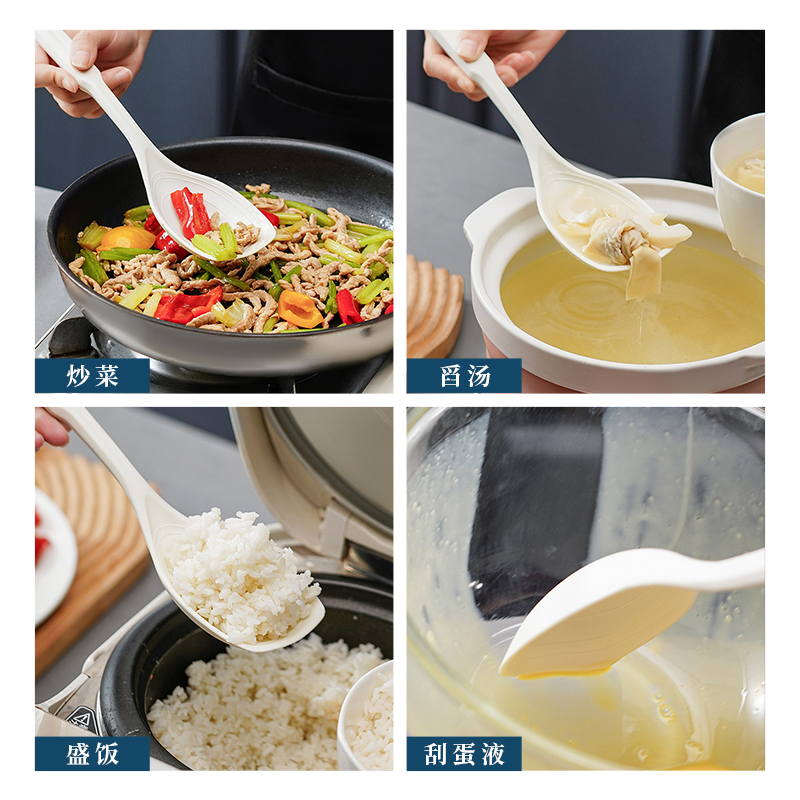 炒菜

舀汤

盛饭

刮蛋液