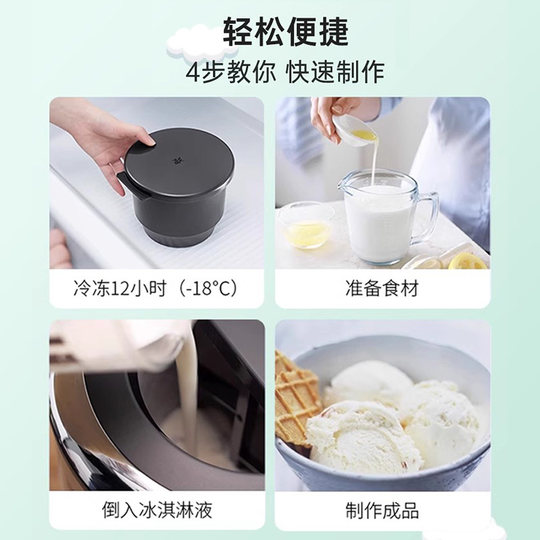 轻松便捷

4步教你 快速制作

冷冻12小时（-18°C）

准备食材

倒入冰淇淋液

制作成品